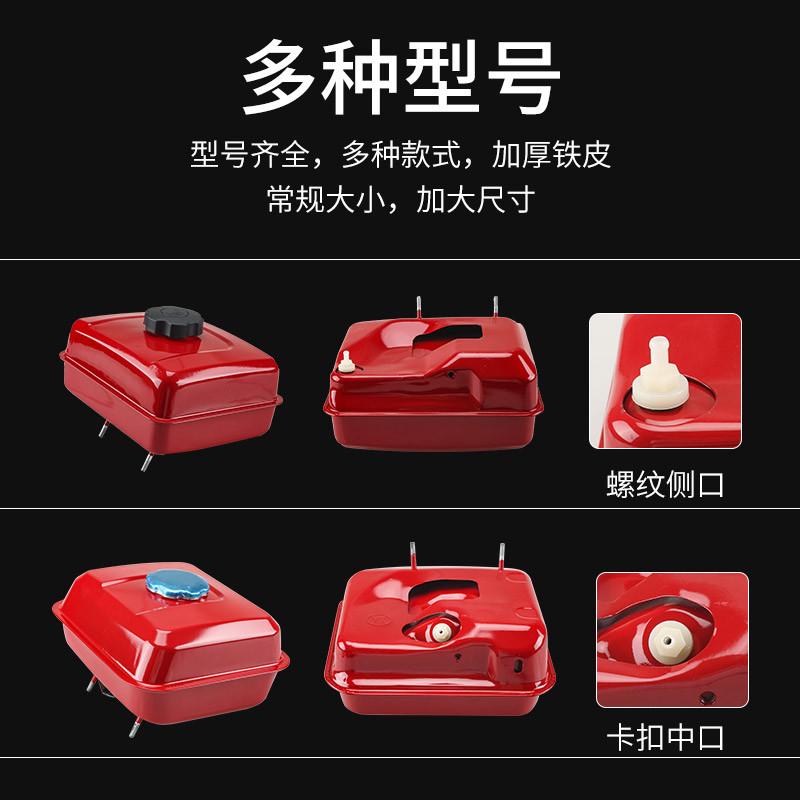 多种型号

型号齐全，多种款式，加厚铁皮
常规大小，加大尺寸

螺纹侧口

卡扣中口