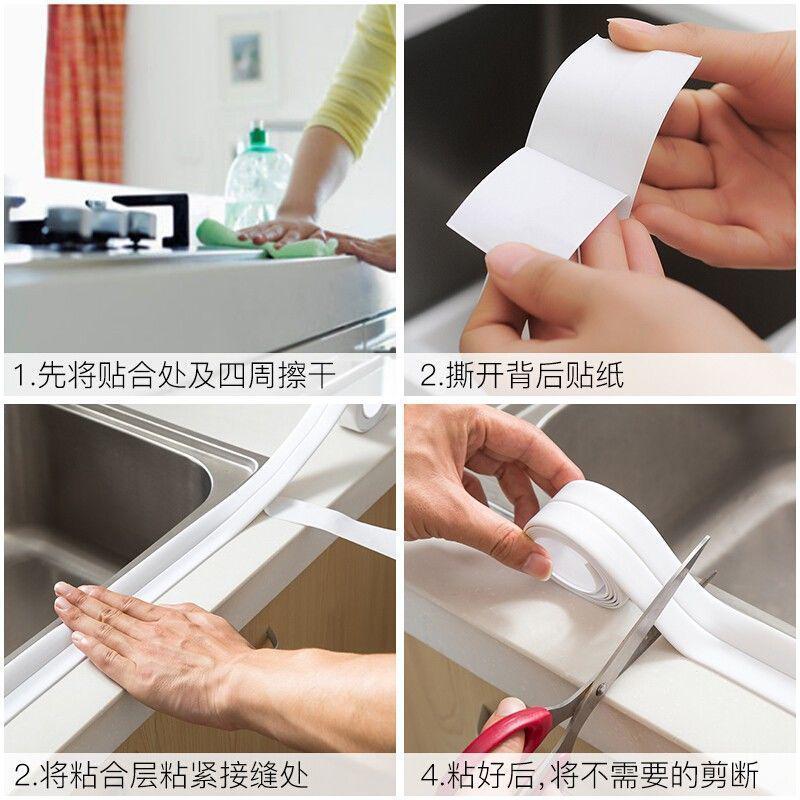 1.先将贴合处及四周擦干

2.撕开背后贴纸

2.将粘合层粘紧接缝处

4.粘好后,将不需要的剪断