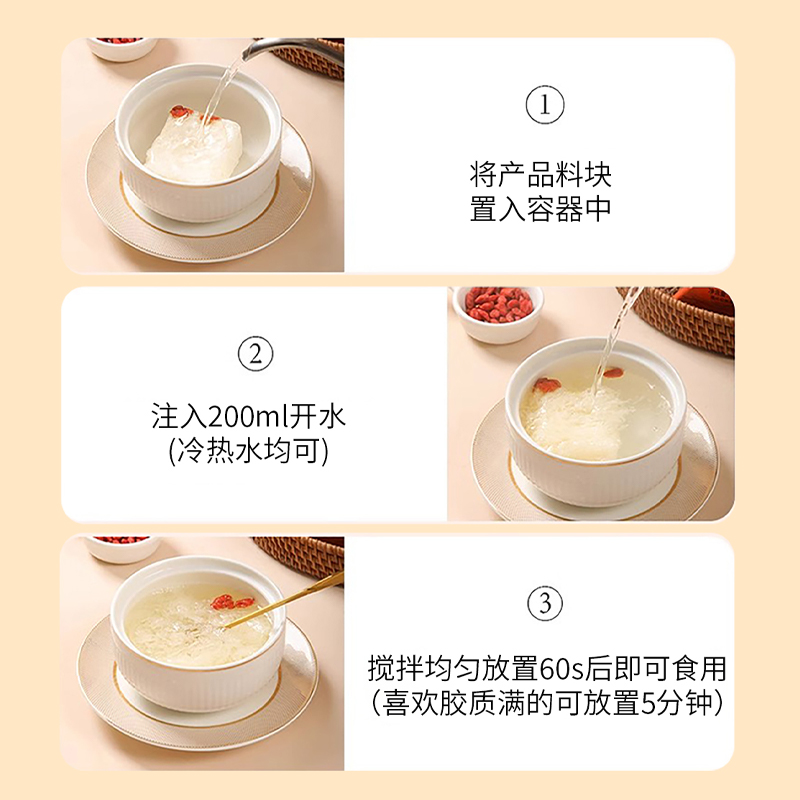 ①

将产品料块
置入容器中

②

注入200ml开水
(冷热水均可)

③

搅拌均匀放置60s后即可食用
(喜欢胶质满的可放置5分钟)