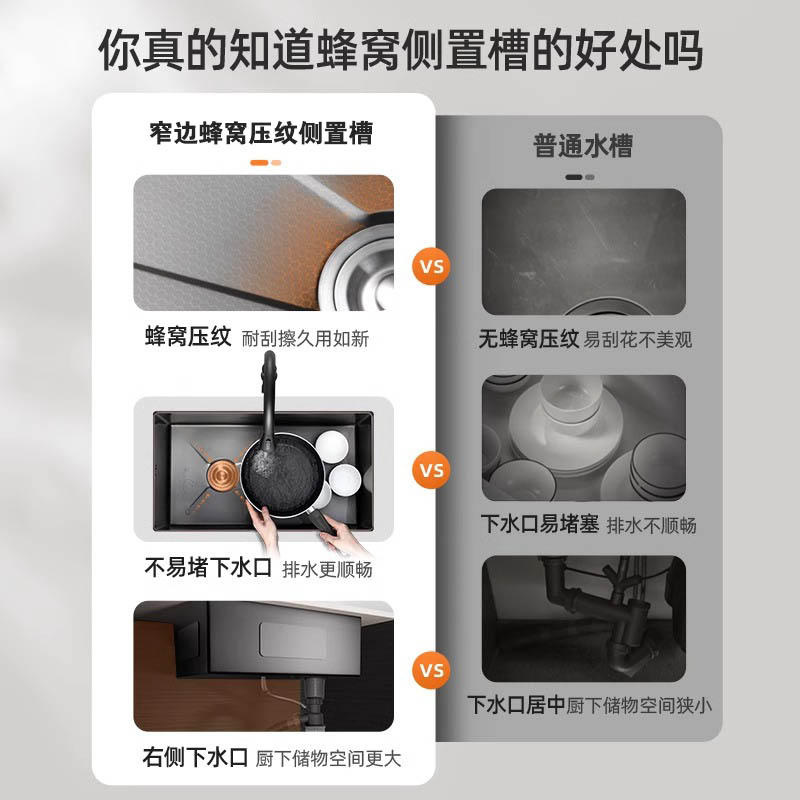 你真的知道蜂窝侧置槽的好处吗

窄边蜂窝压纹侧置槽

蜂窝压纹 耐刮擦久用如新

不易堵下水口 排水更顺畅

右侧下水口 厨下储物空间更大

VS

VS

VS

普通水槽

无蜂窝压纹 易刮花不美观

下水口易堵塞 排水不顺畅

下水口居中 厨下储物空间狭小