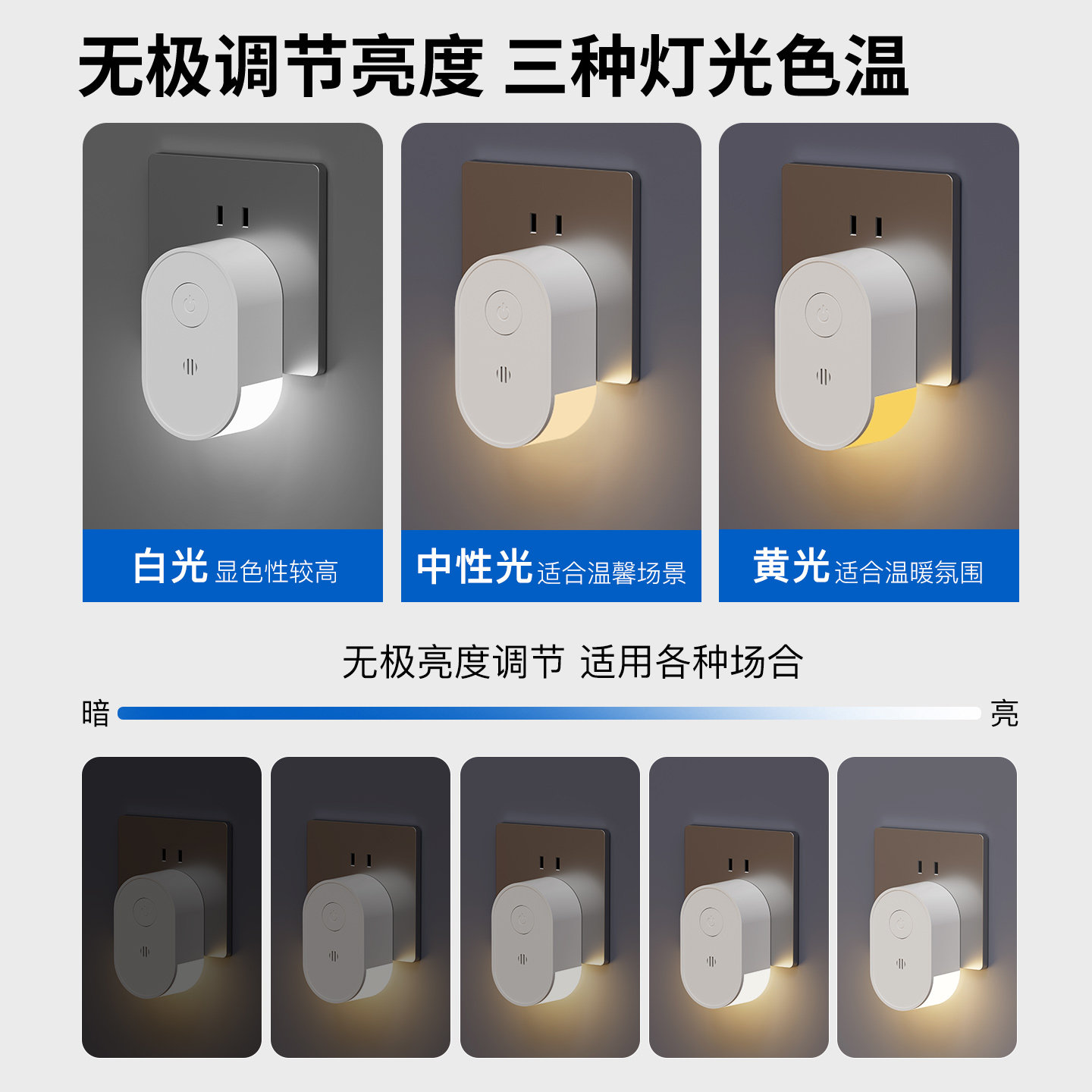 无极调节亮度 三种灯光色温

白光 显色性较高

中性光 适合温馨场景

黄光 适合温暖氛围

无极亮度调节 适用各种场合

暗

亮