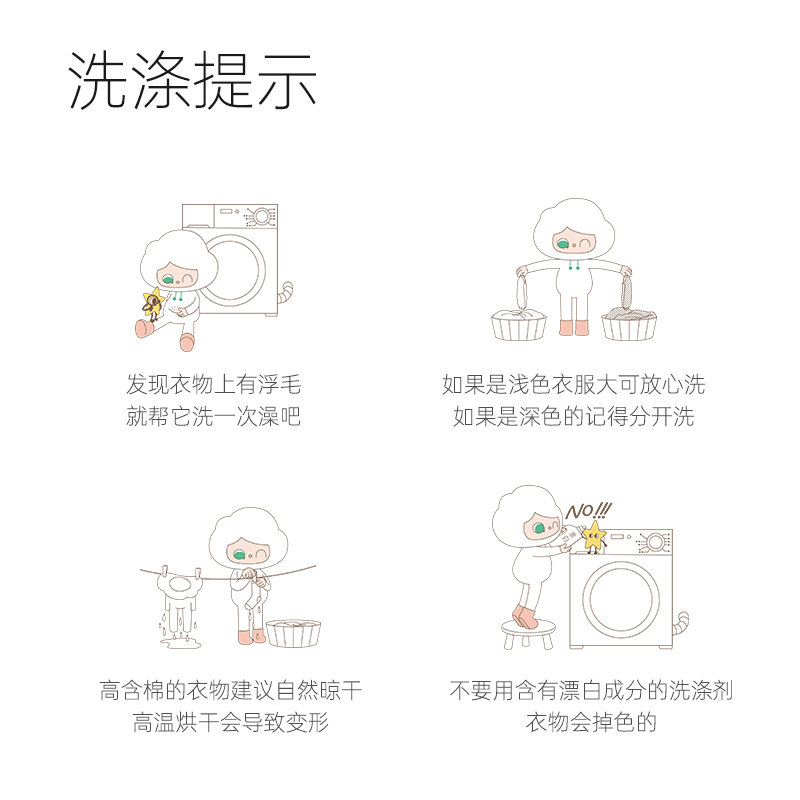 洗涤提示

发现衣物上有浮毛
就帮它洗一次澡吧

如果是浅色衣服大可放心洗
如果是深色的记得分开洗

高含棉的衣物建议自然晾干
高温烘干会导致变形

NO!!!

不要用含有漂白成分的洗涤剂
衣物会掉色的