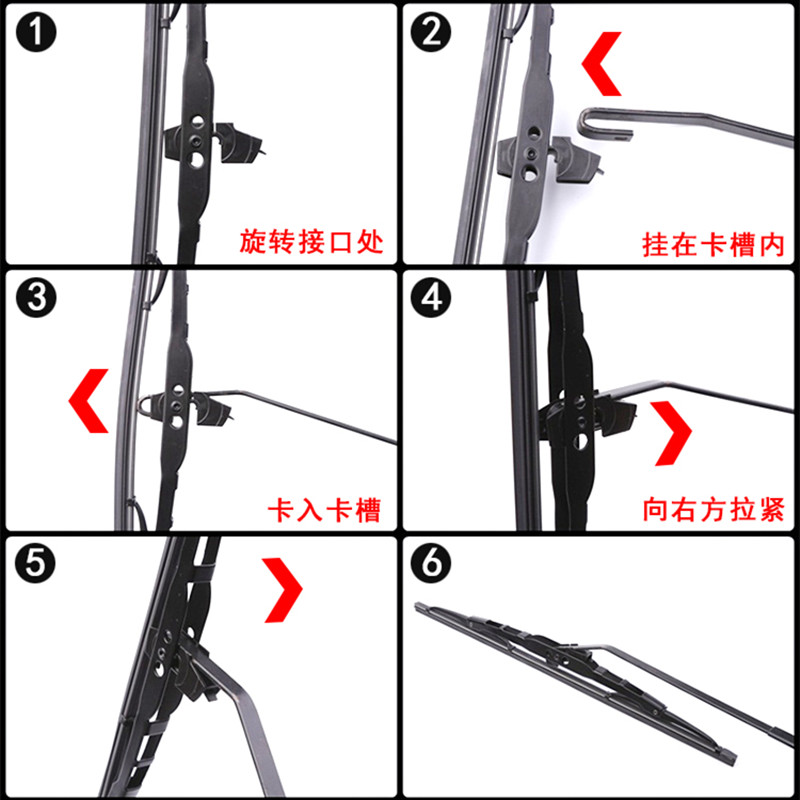 1
旋转接口处

2
挂在卡槽内

3
卡入卡槽

4
向右方拉紧

5

6