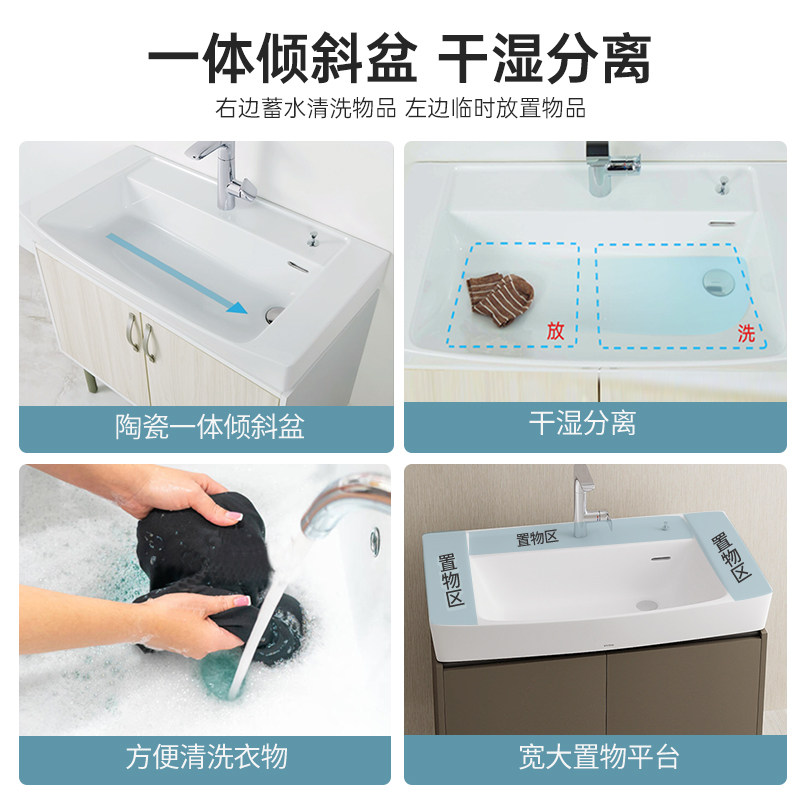 一体倾斜盆 干湿分离

右边蓄水清洗物品 左边临时放置物品

陶瓷一体倾斜盆

放

洗

干湿分离

方便清洗衣物

置物区

置物区

置物区

宽大置物平台