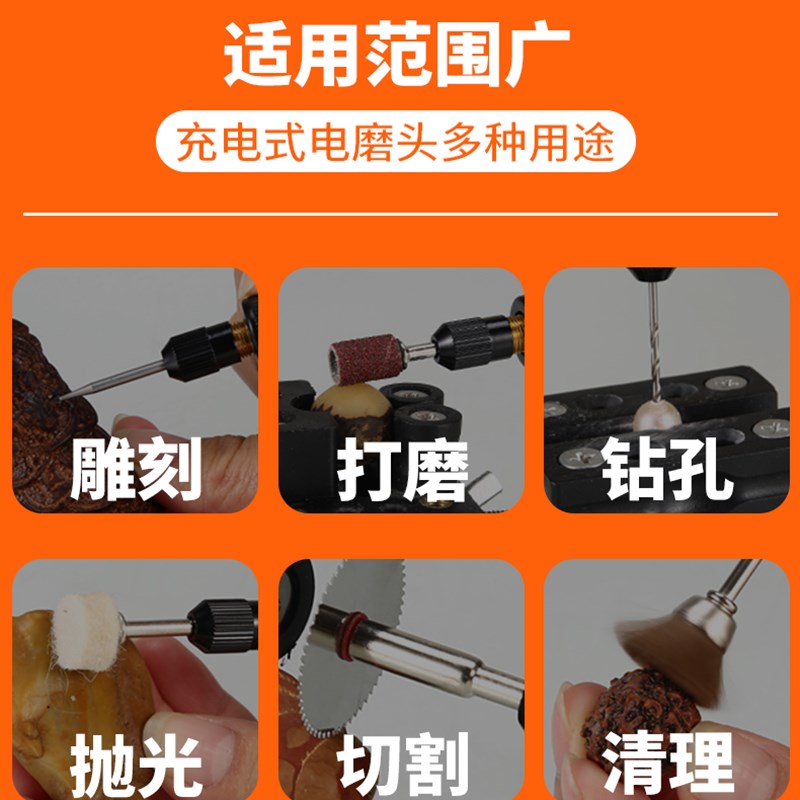 适用范围广

充电式电磨头多种用途

雕刻

打磨

钻孔

抛光

切割

清理