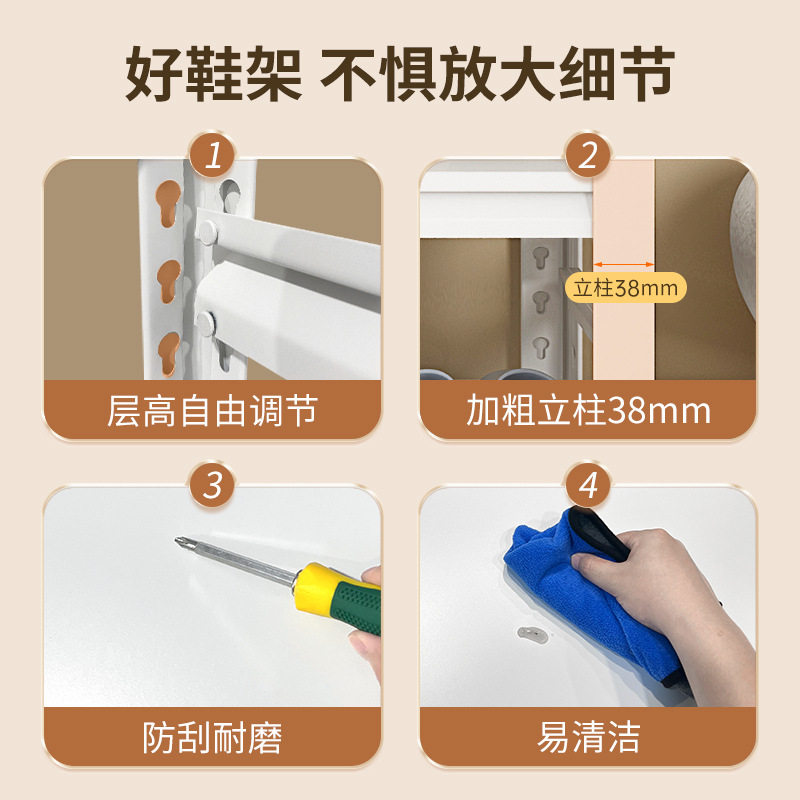 好鞋架 不惧放大细节

1

层高自由调节

2

立柱38mm

加粗立柱38mm

3

防刮耐磨

4

易清洁