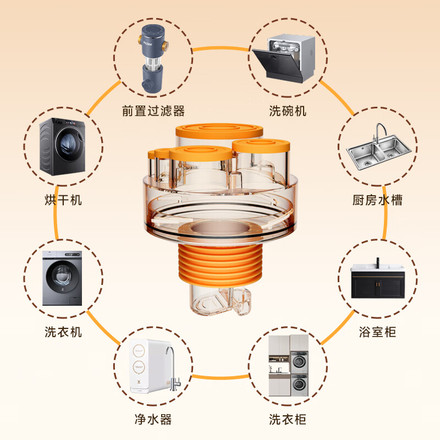 前置过滤器

洗碗机

烘干机

厨房水槽

洗衣机

浴室柜

净水器

洗衣柜