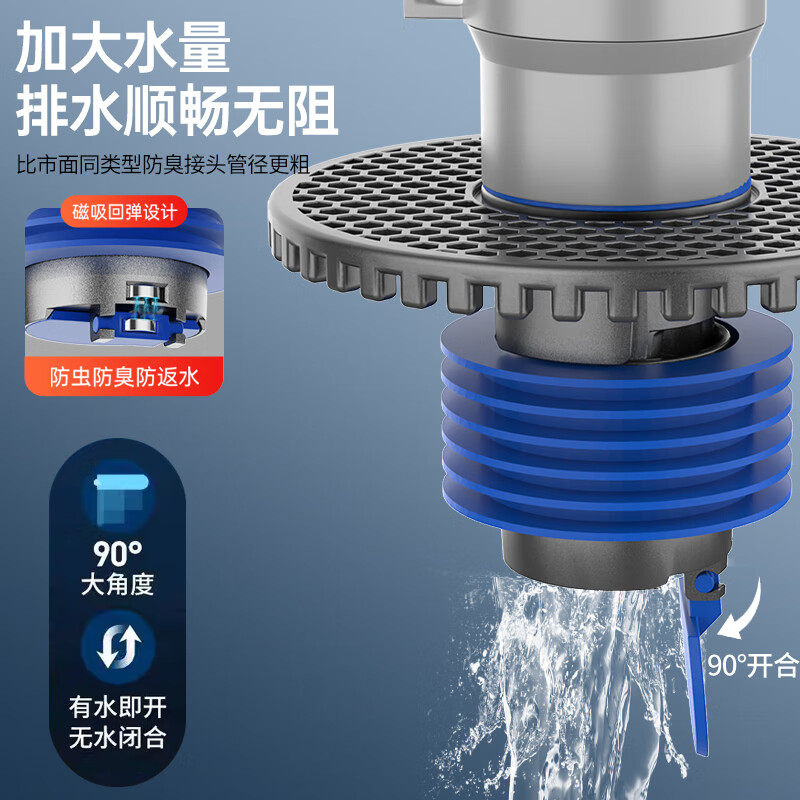 加大水量
排水顺畅无阻

比市面同类型防臭接头管径更粗

磁吸回弹设计

防虫防臭防返水

90°
大角度

有水即开
无水闭合

90°开合