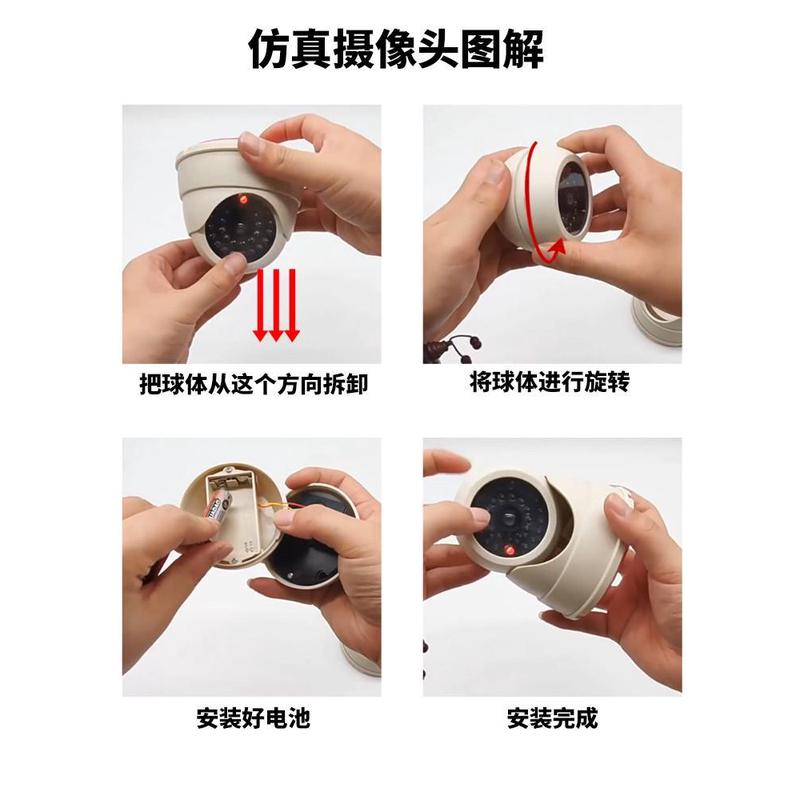 仿真摄像头图解

把球体从这个方向拆卸

将球体进行旋转

安装好电池

安装完成