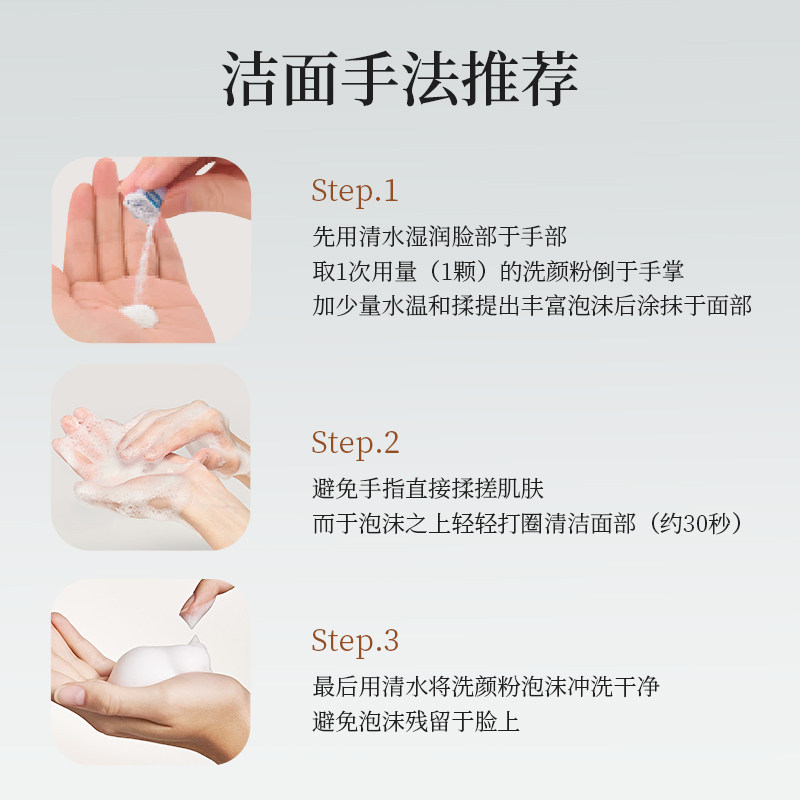 洁面手法推荐

Step.1
先用清水湿润脸部于手部
取1次用量（1颗）的洗颜粉倒于手掌
加少量水温和揉提出丰富泡沫后涂抹于面部

Step.2
避免手指直接揉搓肌肤
而于泡沫之上轻轻打圈清洁面部（约30秒）

Step.3
最后用清水将洗颜粉泡沫冲洗干净
避免泡沫残留于脸上