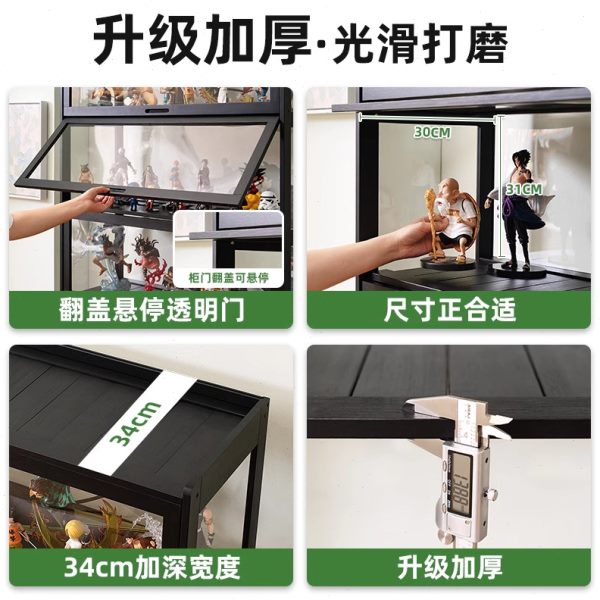 升级加厚·光滑打磨

柜门翻盖可悬停

翻盖悬停透明门

30CM

31CM

尺寸正合适

34cm

34cm加深宽度

13.88

升级加厚