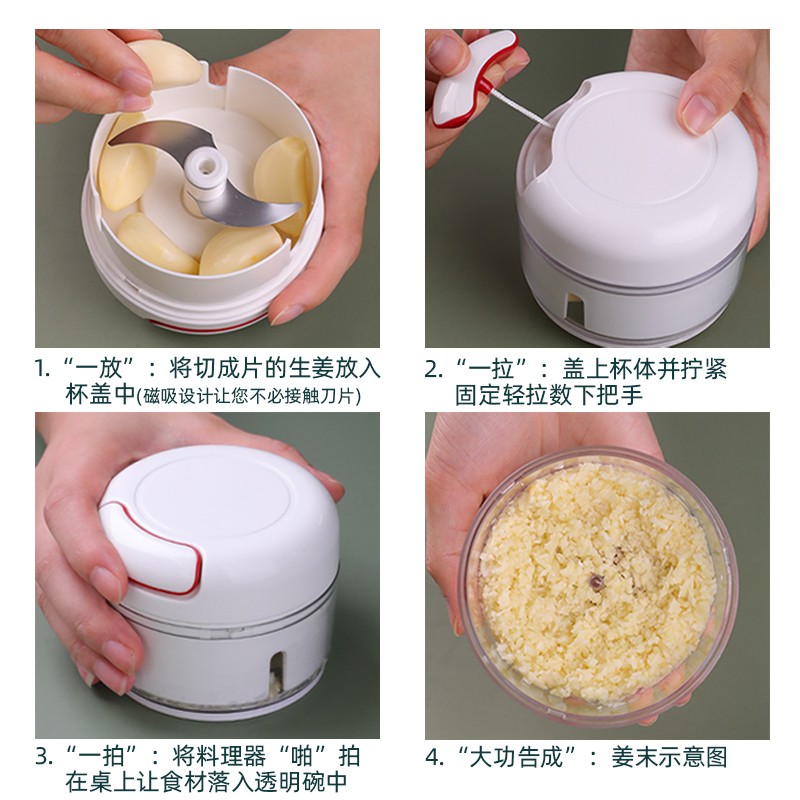 1. “一放”：将切成片的生姜放入杯盖中(磁吸设计让您不必接触刀片)

2. “一拉”：盖上杯体并拧紧固定轻拉数下把手

3. “一拍”：将料理器“啪”拍在桌上让食材落入透明碗中

4. “大功告成”：姜末示意图