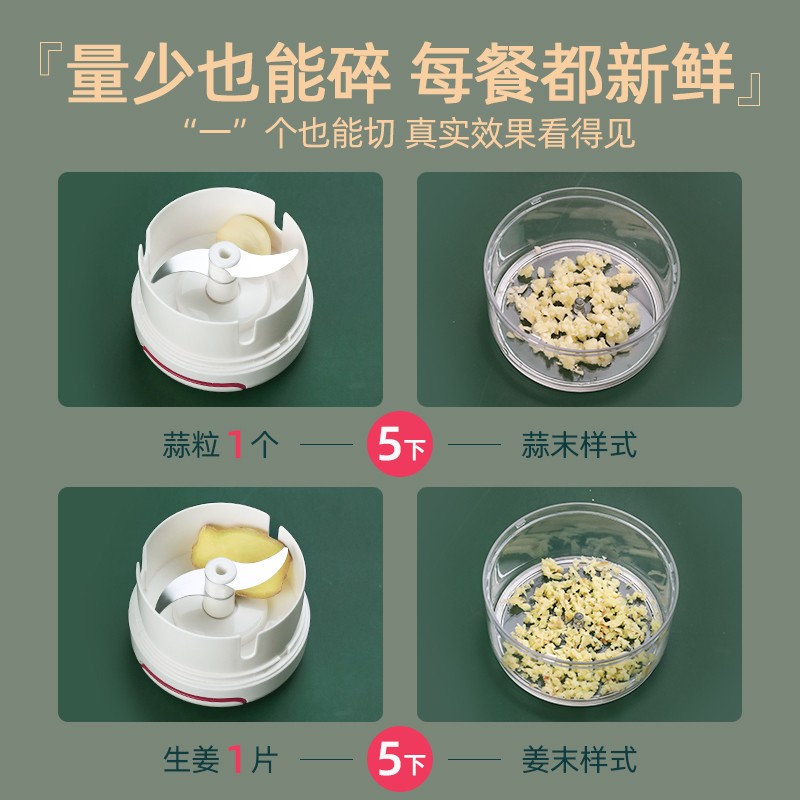 『量少也能碎 每餐都新鲜』
“一”个也能切 真实效果看得见

蒜粒 1个 —— 5下 —— 蒜末样式

生姜 1片 —— 5下 —— 姜末样式