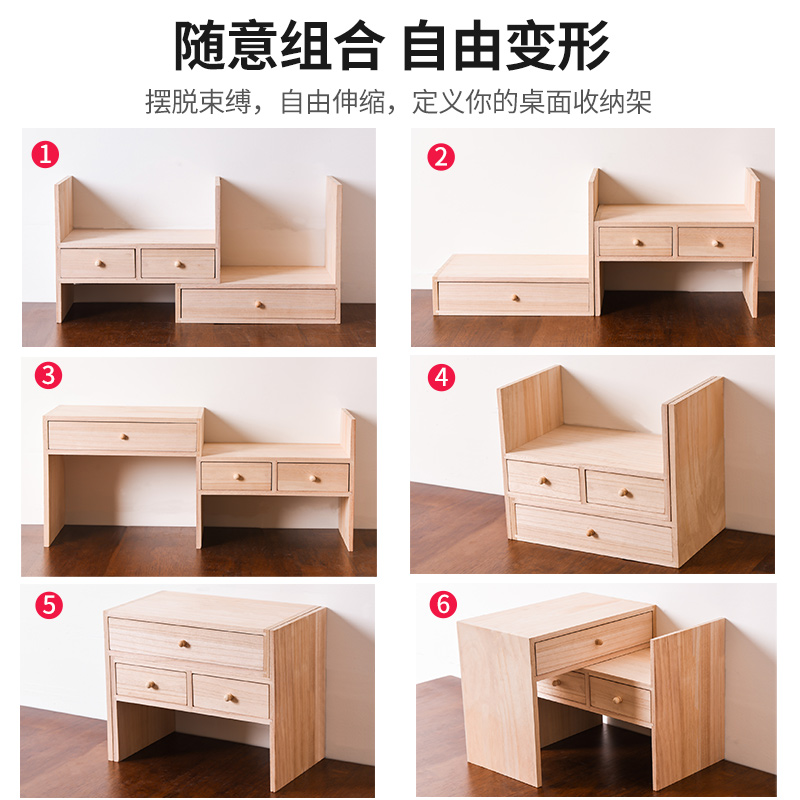 随意组合 自由变形

摆脱束缚，自由伸缩，定义你的桌面收纳架

1

2

3

4

5

6