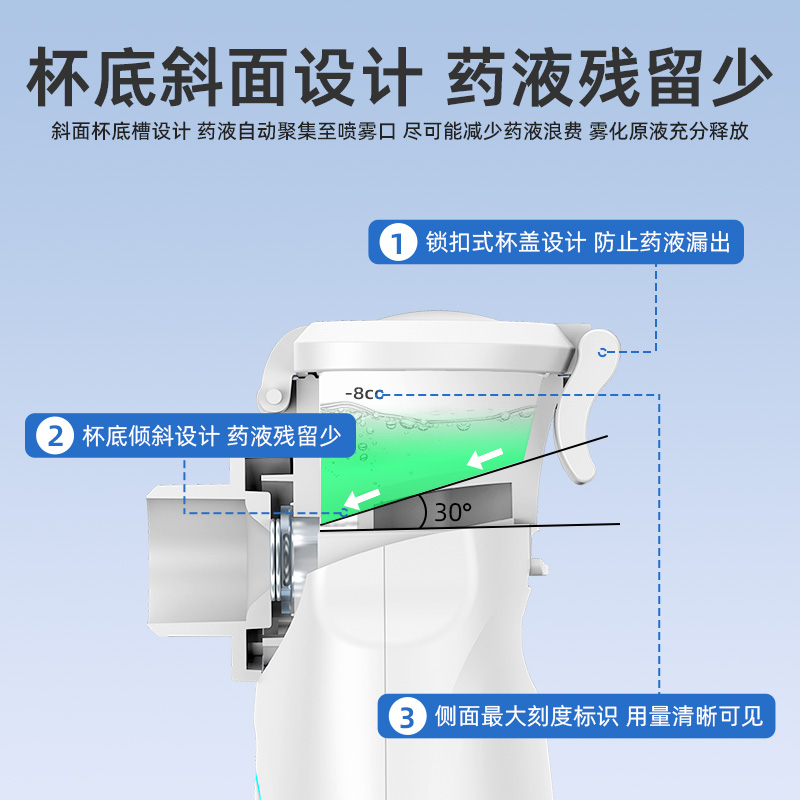 杯底斜面设计 药液残留少

斜面杯底槽设计 药液自动聚集至喷雾口 尽可能减少药液浪费 雾化原液充分释放

1 锁扣式杯盖设计 防止药液漏出

-8cc

2 杯底倾斜设计 药液残留少

30°

3 侧面最大刻度标识 用量清晰可见