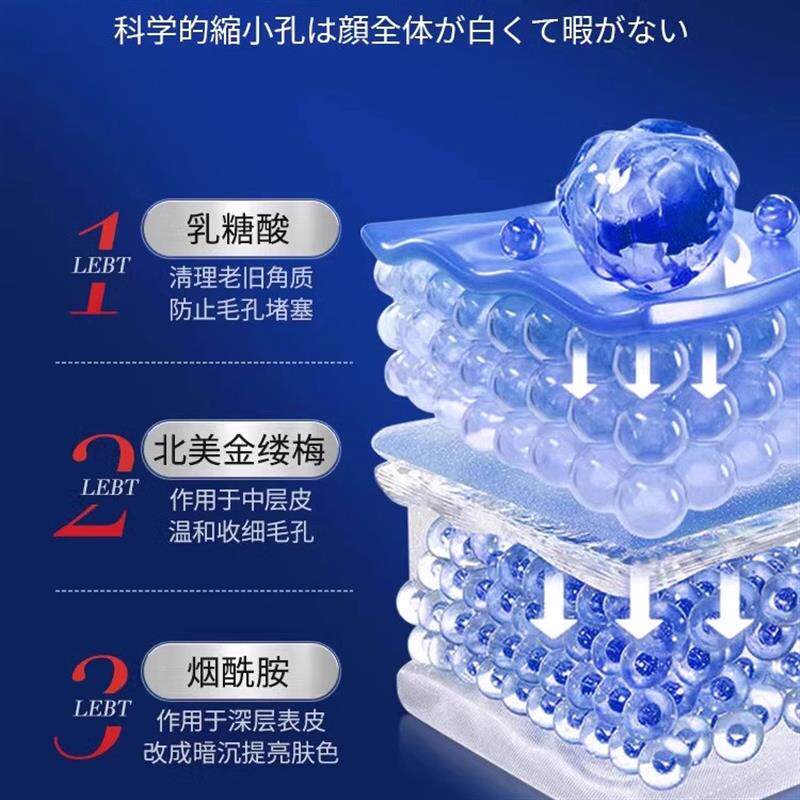 科学的縮小孔は顔全体が白くて暇がない

1 LEBT
乳糖酸
清理老旧角质
防止毛孔堵塞

2 LEBT
北美金缕梅
作用于中层皮
温和收细毛孔

3 LEBT
烟酰胺
作用于深层表皮
改成暗沉提亮肤色