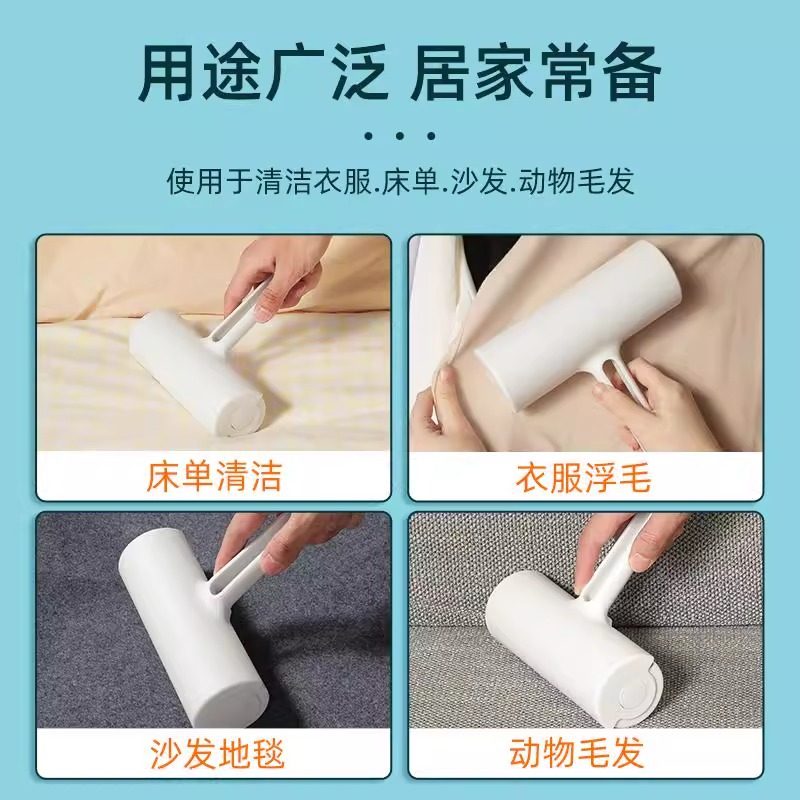 用途广泛 居家常备

使用于清洁衣服.床单.沙发.动物毛发

床单清洁

衣服浮毛

沙发地毯

动物毛发