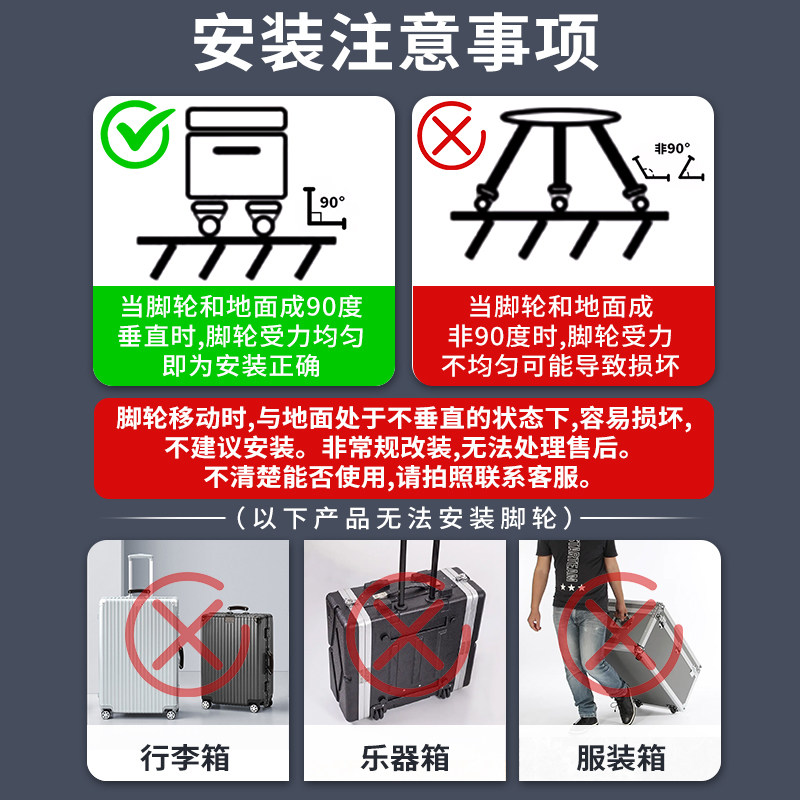 安装注意事项

90°

当脚轮和地面成90度垂直时,脚轮受力均匀即为安装正确

非90°

当脚轮和地面成非90度时,脚轮受力不均匀可能导致损坏

脚轮移动时,与地面处于不垂直的状态下,容易损坏,不建议安装。非常规改装,无法处理售后。不清楚能否使用,请拍照联系客服。

（以下产品无法安装脚轮）

行李箱

乐器箱

服装箱