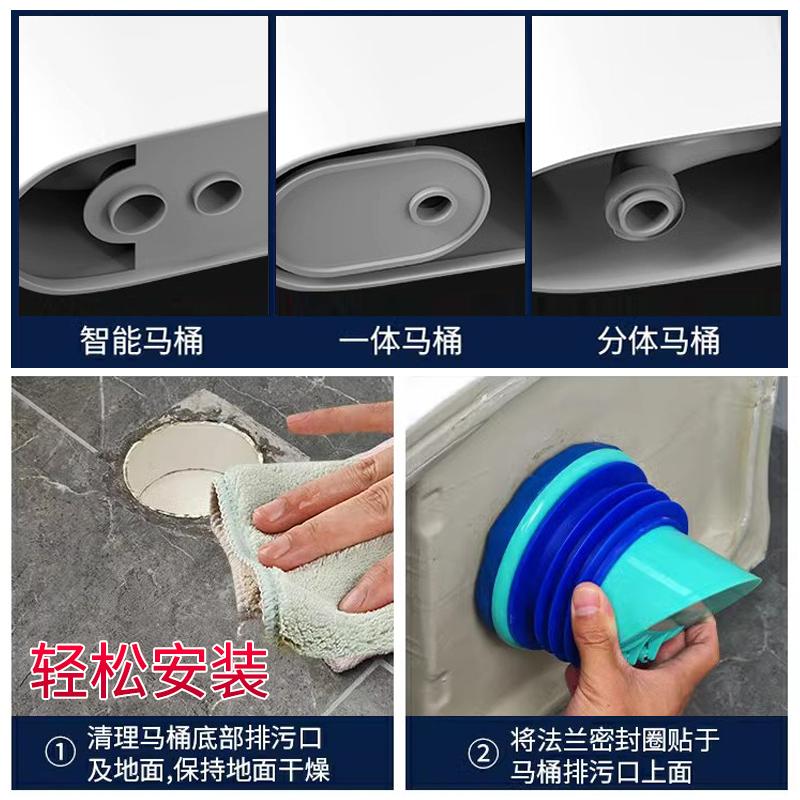 智能马桶

一体马桶

分体马桶

轻松安装

① 清理马桶底部排污口及地面,保持地面干燥

② 将法兰密封圈贴于马桶排污口上面