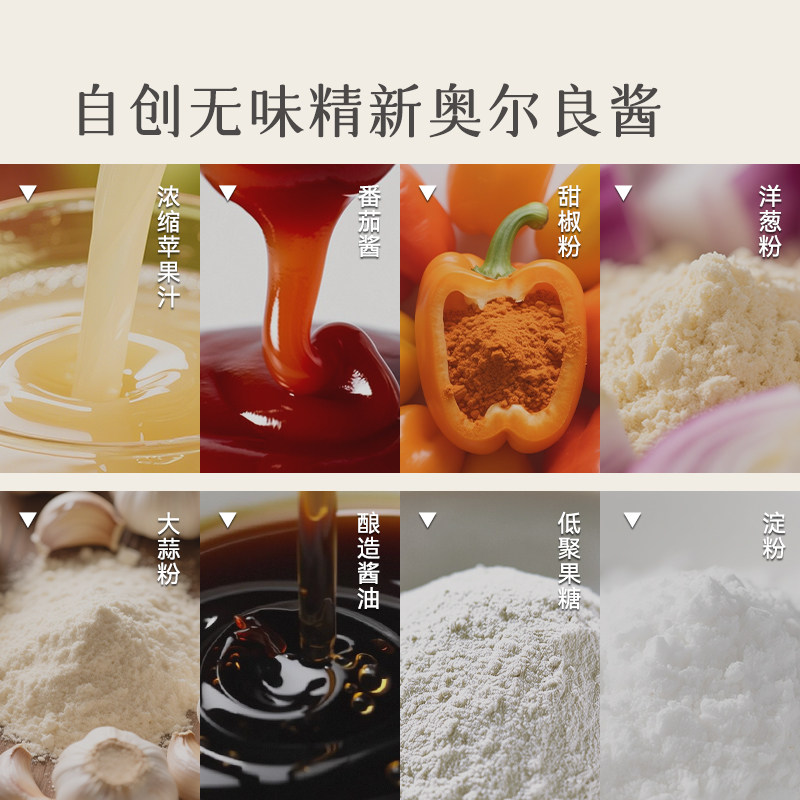 自创无味精新奥尔良酱

浓缩苹果汁

番茄酱

甜椒粉

洋葱粉

大蒜粉

酿造酱油

低聚果糖

淀粉