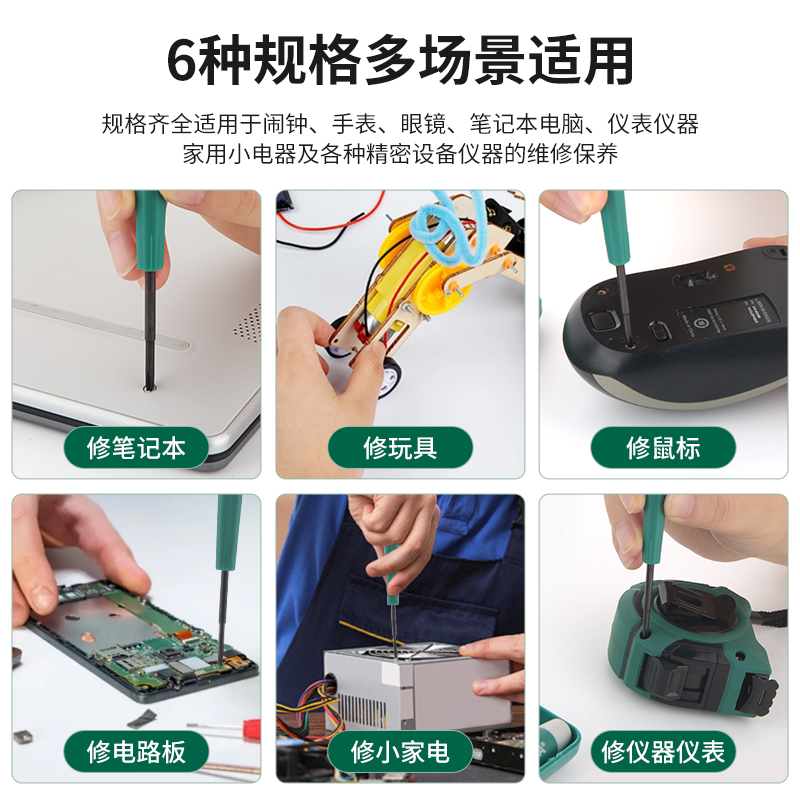 6种规格多场景适用

规格齐全适用于闹钟、手表、眼镜、笔记本电脑、仪表仪器家用小电器及各种精密设备仪器的维修保养

修笔记本

修玩具

修鼠标

修电路板

修小家电

修仪器仪表