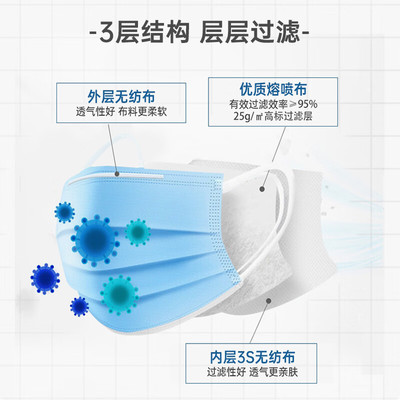 -3层结构 层层过滤-

外层无纺布
透气性好 布料更柔软

优质熔喷布
有效过滤效率≥95%
25g/㎡高标过滤层

内层3S无纺布
过滤性好 透气更亲肤