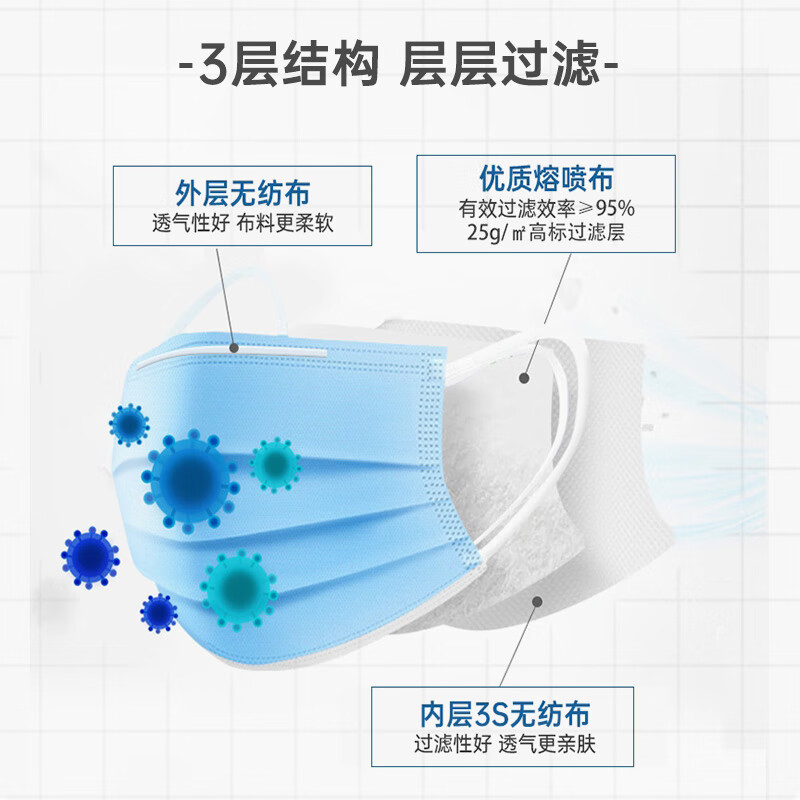 -3层结构 层层过滤-

外层无纺布
透气性好 布料更柔软

优质熔喷布
有效过滤效率≥95%
25g/㎡高标过滤层

内层3S无纺布
过滤性好 透气更亲肤