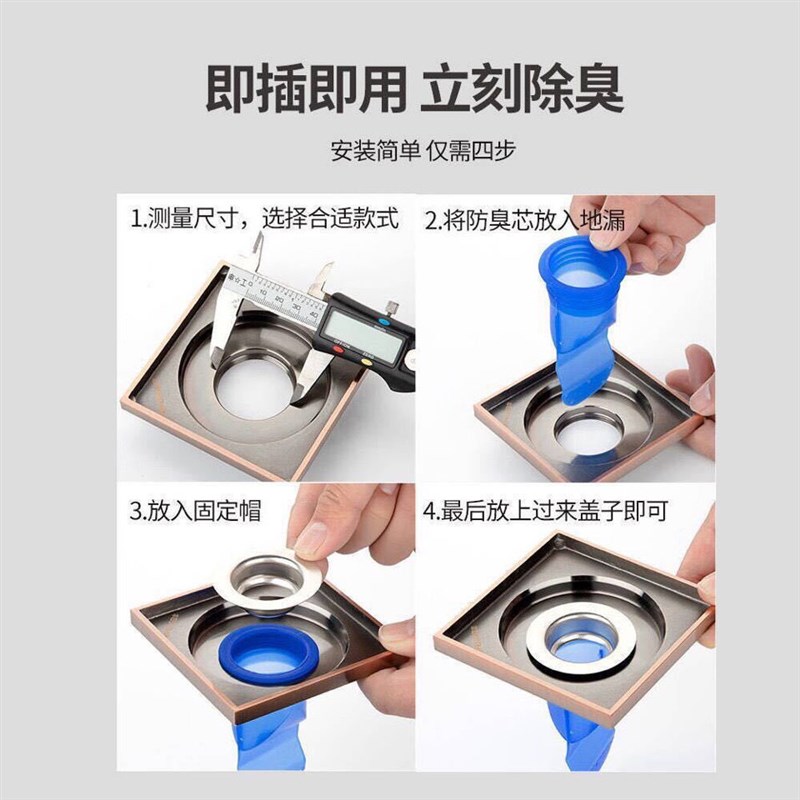 即插即用 立刻除臭

安装简单 仅需四步

1.测量尺寸，选择合适款式

2.将防臭芯放入地漏

3.放入固定帽

4.最后放上过来盖子即可