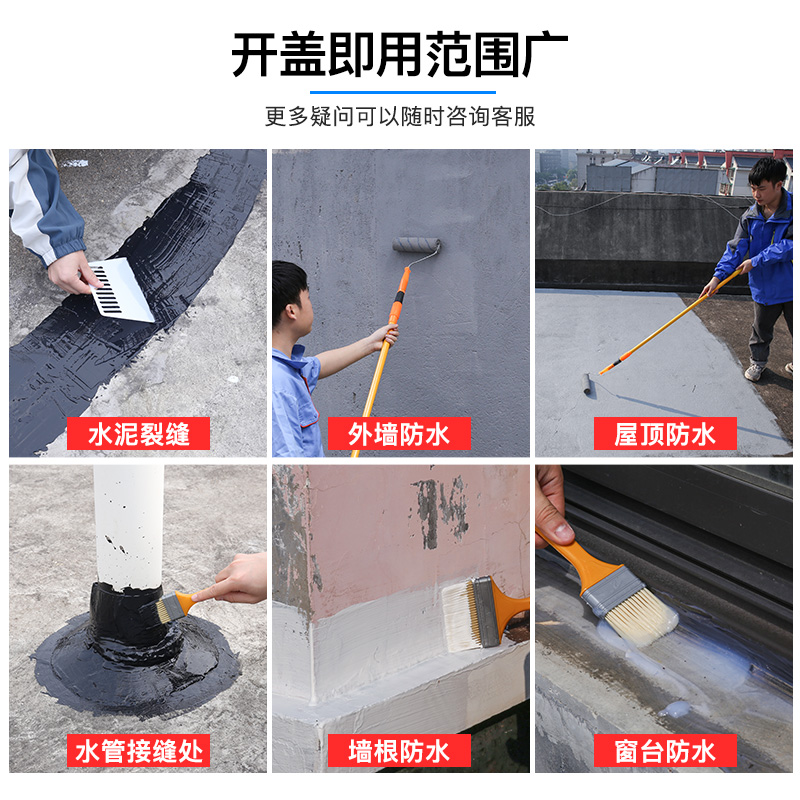 开盖即用范围广

更多疑问可以随时咨询客服

水泥裂缝

外墙防水

屋顶防水

水管接缝处

墙根防水

窗台防水