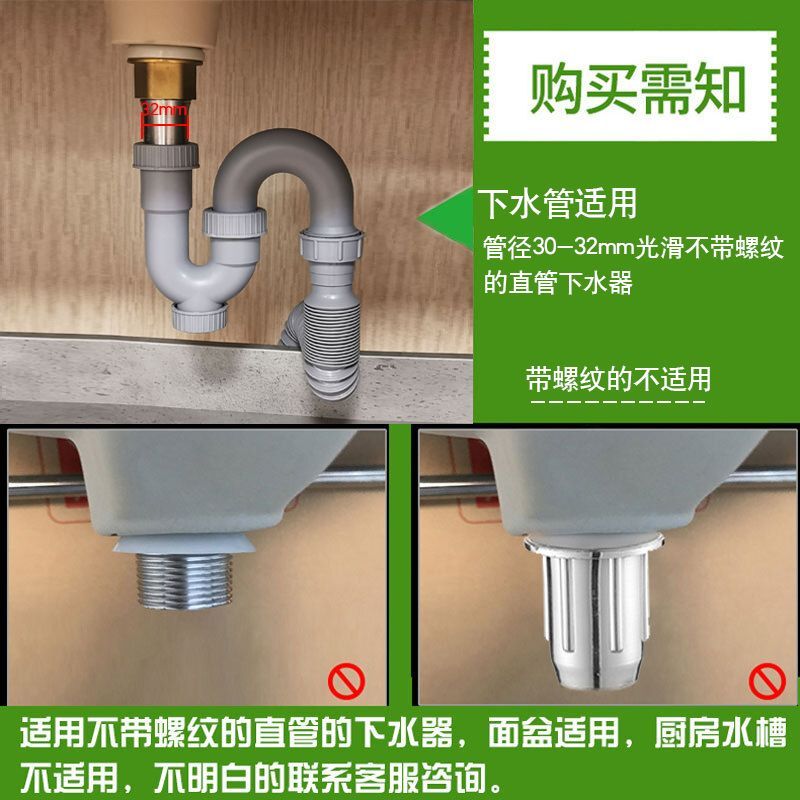 32mm

购买需知

下水管适用

管径30-32mm光滑不带螺纹的直管下水器

带螺纹的不适用

适用不带螺纹的直管的下水器，面盆适用，厨房水槽不适用，不明白的联系客服咨询。