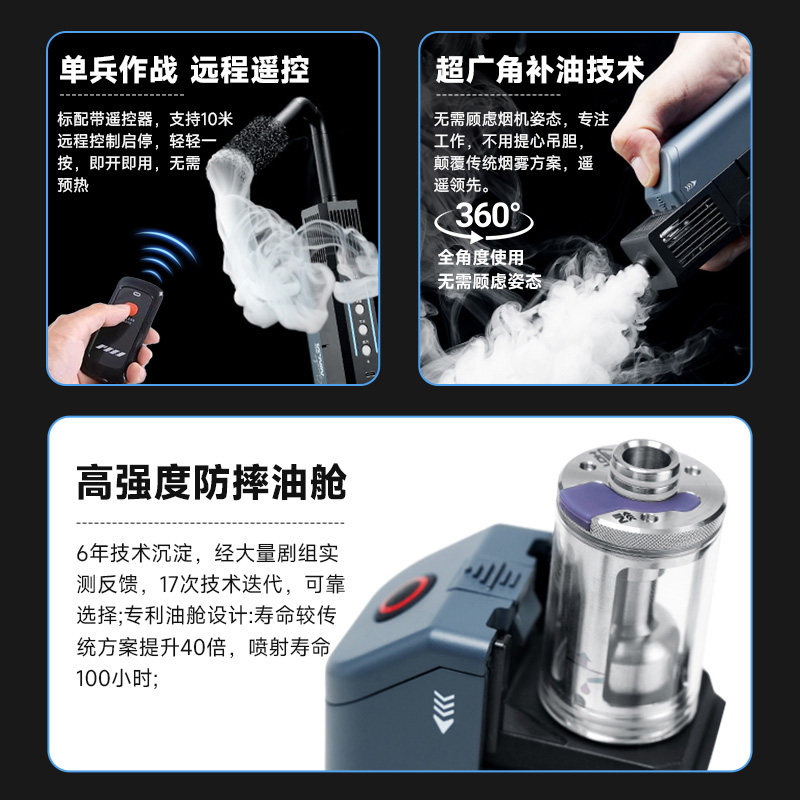 单兵作战 远程遥控

标配带遥控器，支持10米远程控制启停，轻轻一按，即开即用，无需预热

超广角补油技术

无需顾虑烟机姿态，专注工作，不用提心吊胆，颠覆传统烟雾方案，遥遥领先。

360°
全角度使用
无需顾虑姿态

高强度防摔油舱

6年技术沉淀，经大量剧组实测反馈，17次技术迭代，可靠选择;专利油舱设计:寿命较传统方案提升40倍，喷射寿命100小时;