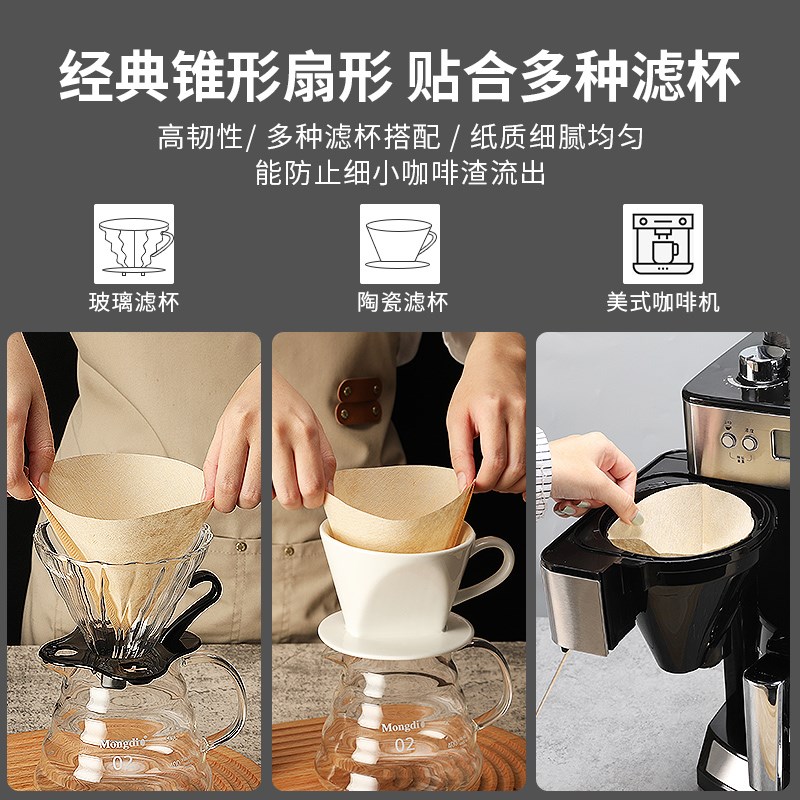 经典锥形扇形 贴合多种滤杯

高韧性/ 多种滤杯搭配 / 纸质细腻均匀
能防止细小咖啡渣流出

玻璃滤杯

陶瓷滤杯

美式咖啡机

Mongdio
02

Mongdio
02