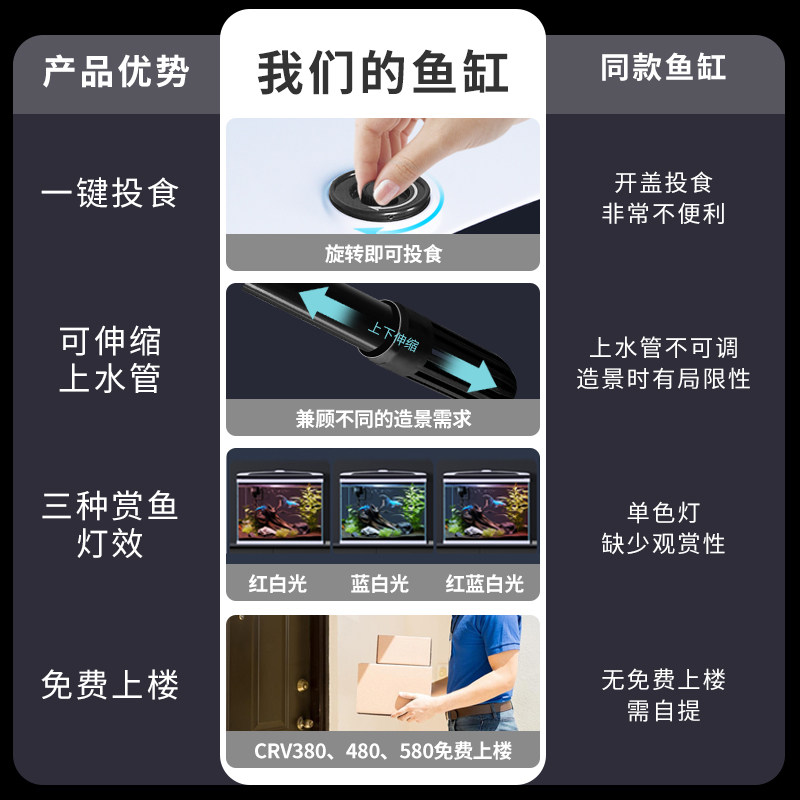 | 产品优势 | 我们的鱼缸 | 同款鱼缸 |
|---|---|---|
| 一键投食 | 旋转即可投食 | 开盖投食 非常不便利 |
| 可伸缩 上水管 | 上下伸缩 兼顾不同的造景需求 | 上水管不可调 造景时有局限性 |
| 三种赏鱼 灯效 | 红白光 蓝白光 红蓝白光 | 单色灯 缺少观赏性 |
| 免费上楼 | CRV380、480、580免费上楼 | 无免费上楼 需自提 |