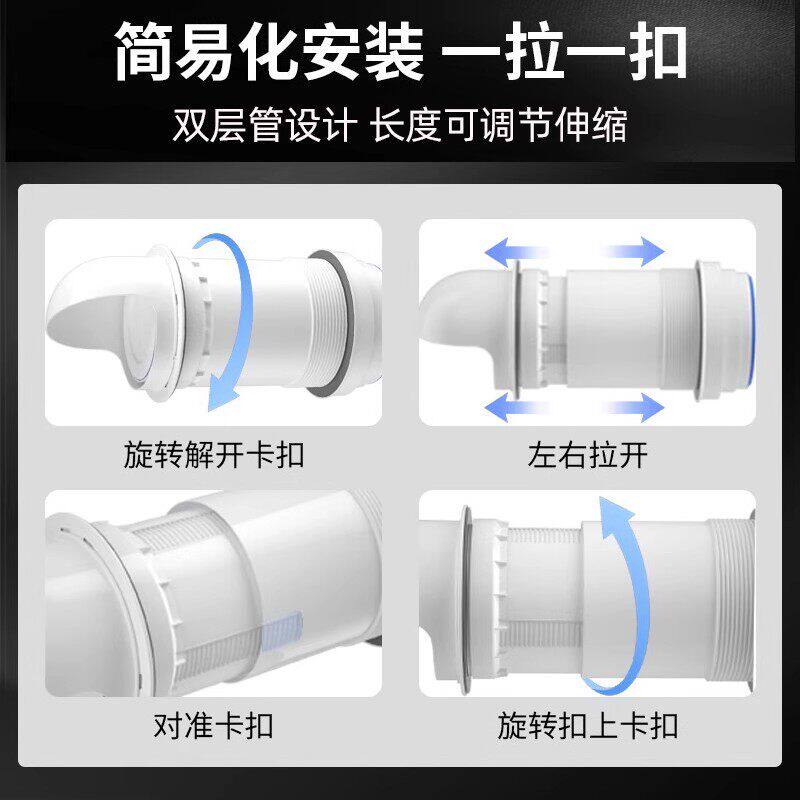 简易化安装 一拉一扣

双层管设计 长度可调节伸缩

旋转解开卡扣

左右拉开

对准卡扣

旋转扣上卡扣