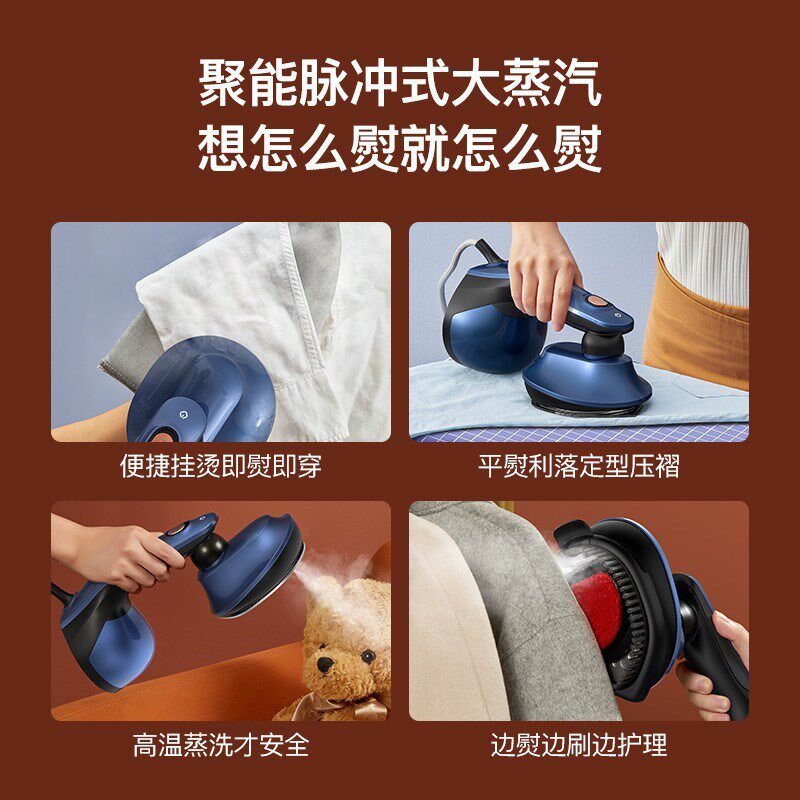 聚能脉冲式大蒸汽
想怎么熨就怎么熨

便捷挂烫即熨即穿

平熨利落定型压褶

高温蒸洗才安全

边熨边刷边护理