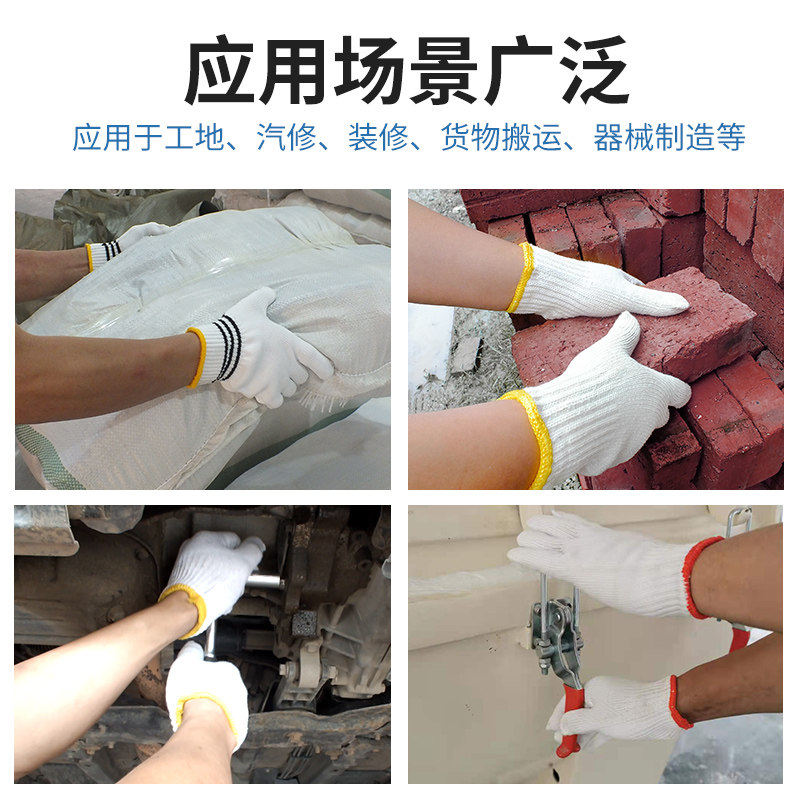 应用场景广泛

应用于工地、汽修、装修、货物搬运、器械制造等