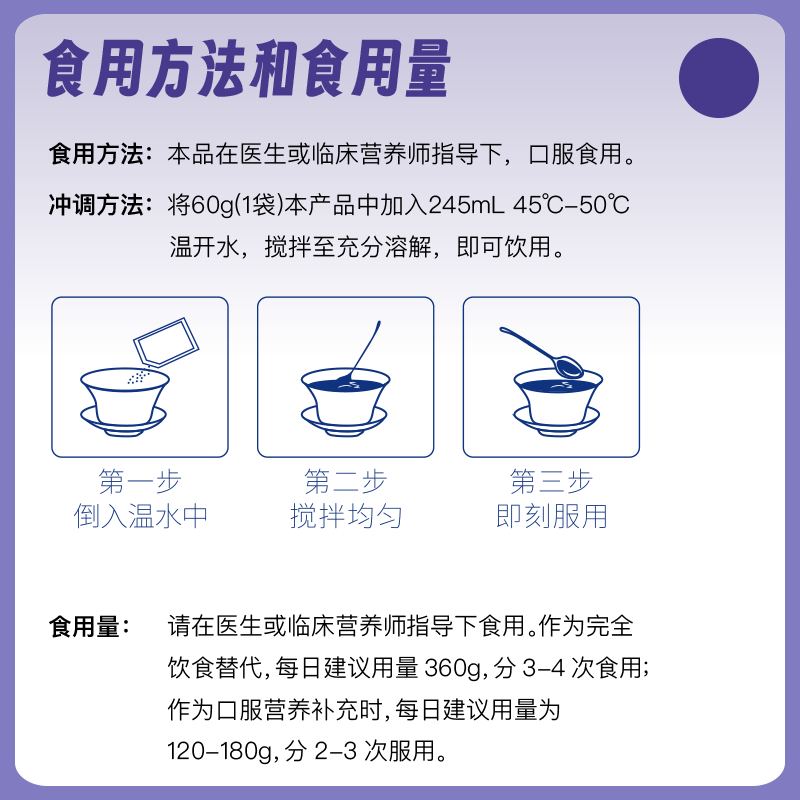 食用方法和食用量

食用方法：本品在医生或临床营养师指导下，口服食用。

冲调方法：将60g(1袋)本产品中加入245mL 45℃-50℃温开水，搅拌至充分溶解，即可饮用。

第一步
倒入温水中

第二步
搅拌均匀

第三步
即刻服用

食用量：请在医生或临床营养师指导下食用。作为完全饮食替代，每日建议用量 360g，分 3-4 次食用；作为口服营养补充时，每日建议用量为 120-180g，分 2-3 次服用。