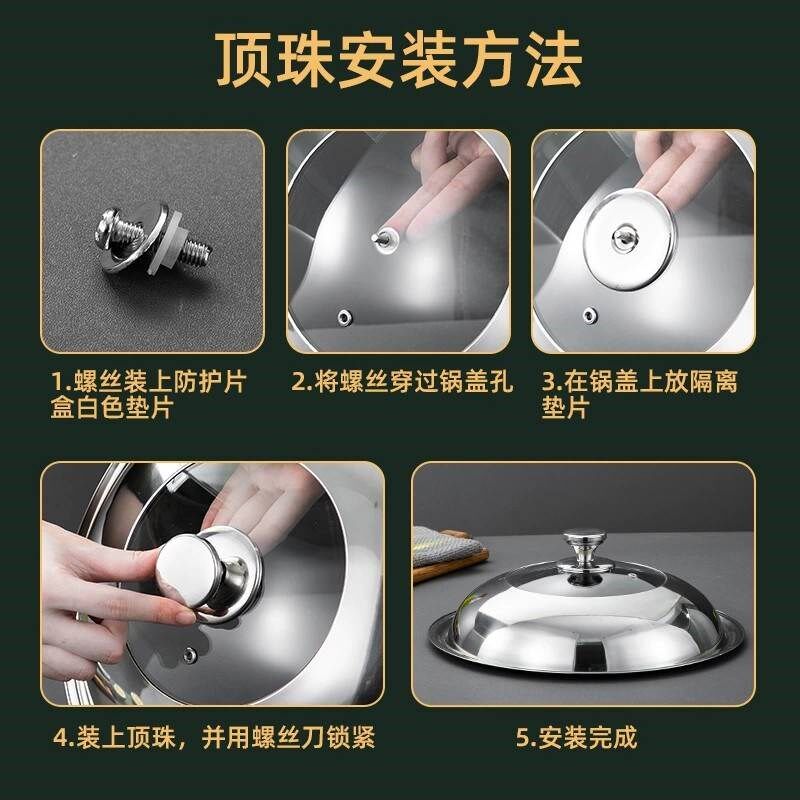 顶珠安装方法

1.螺丝装上防护片盒白色垫片

2.将螺丝穿过锅盖孔

3.在锅盖上放隔离垫片

4.装上顶珠，并用螺丝刀锁紧

5.安装完成