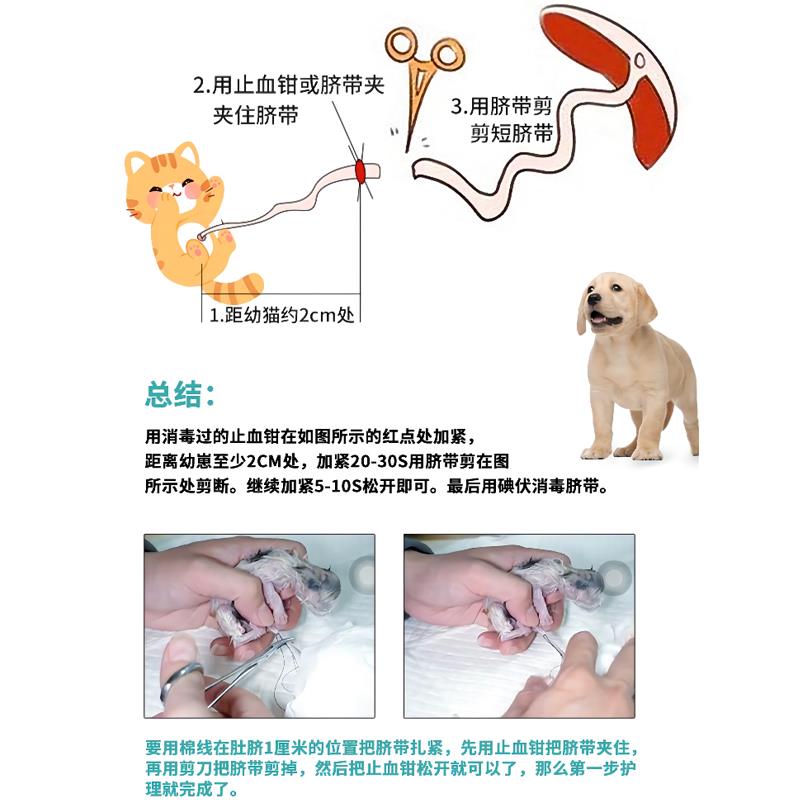 2.用止血钳或脐带夹夹住脐带

3.用脐带剪剪短脐带

1.距幼猫约2cm处

总结：

用消毒过的止血钳在如图所示的红点处加紧，距离幼崽至少2CM处，加紧20-30S用脐带剪在图所示处剪断。继续加紧5-10S松开即可。最后用碘伏消毒脐带。

要用棉线在肚脐1厘米的位置把脐带扎紧，先用止血钳把脐带夹住，再用剪刀把脐带剪掉，然后把止血钳松开就可以了，那么第一步护理就完成了。