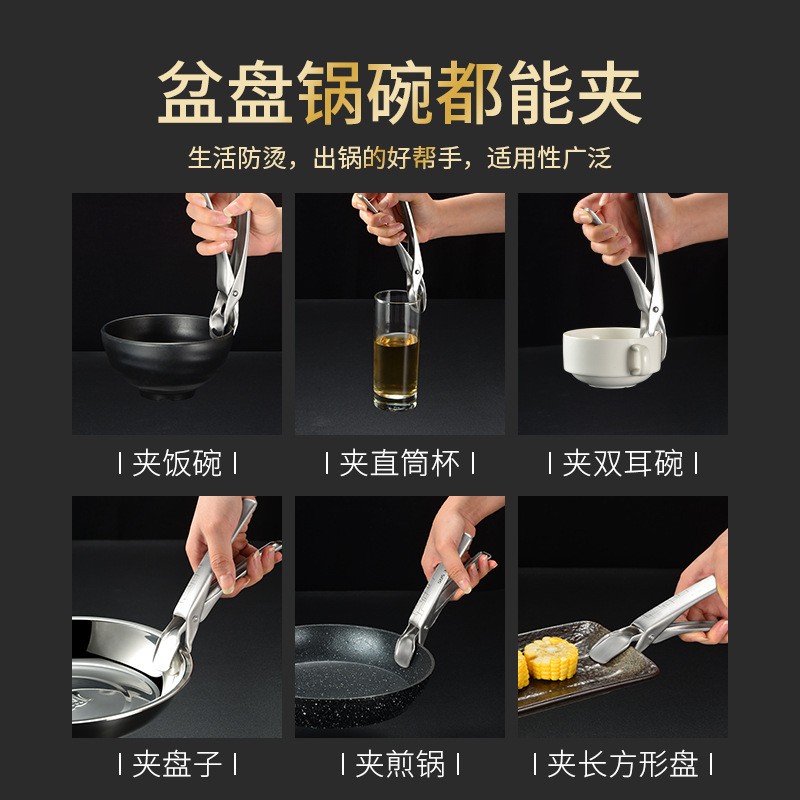 盆盘锅碗都能夹

生活防烫，出锅的好帮手，适用性广泛

| 夹饭碗 |

| 夹直筒杯 |

| 夹双耳碗 |

| 夹盘子 |

| 夹煎锅 |

| 夹长方形盘 |