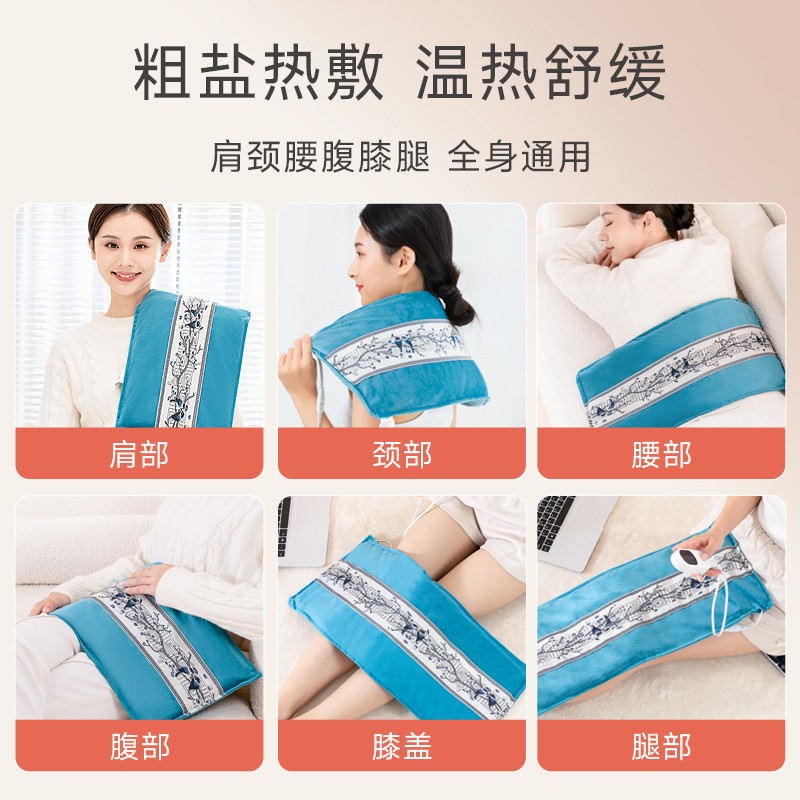 粗盐热敷 温热舒缓

肩颈腰腹膝腿 全身通用

肩部

颈部

腰部

腹部

膝盖

腿部