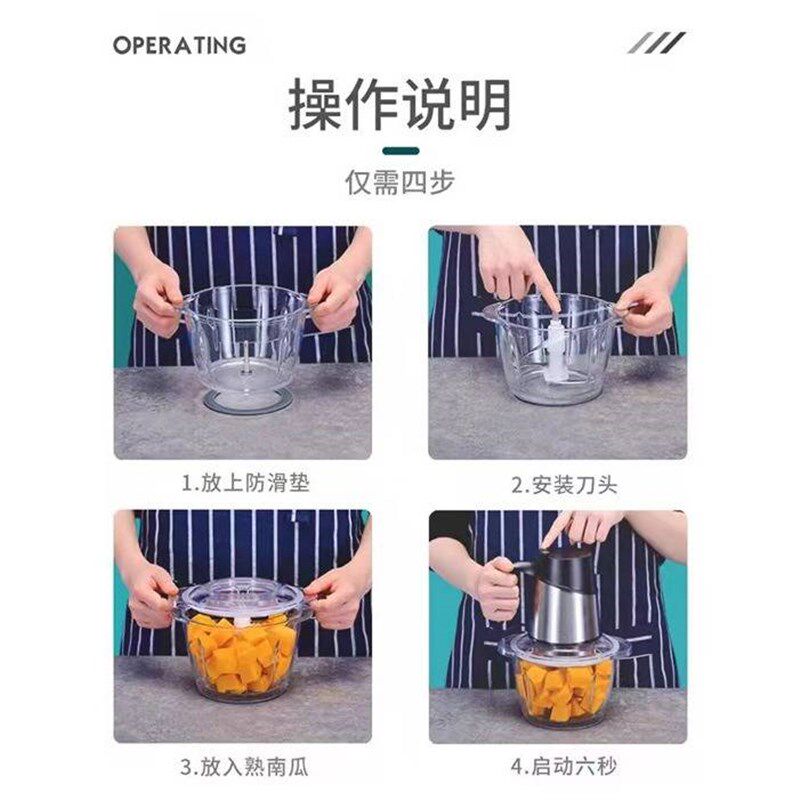 OPERATING

操作说明

仅需四步

1.放上防滑垫

2.安装刀头

3.放入熟南瓜

4.启动六秒