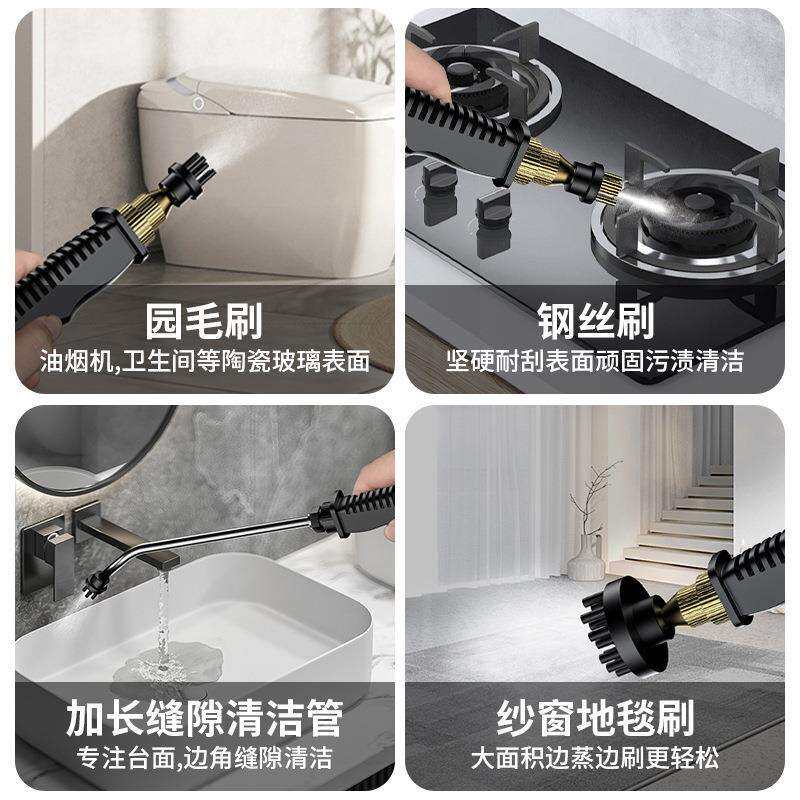 园毛刷
油烟机,卫生间等陶瓷玻璃表面

钢丝刷
坚硬耐刮表面顽固污渍清洁

加长缝隙清洁管
专注台面,边角缝隙清洁

纱窗地毯刷
大面积边蒸边刷更轻松