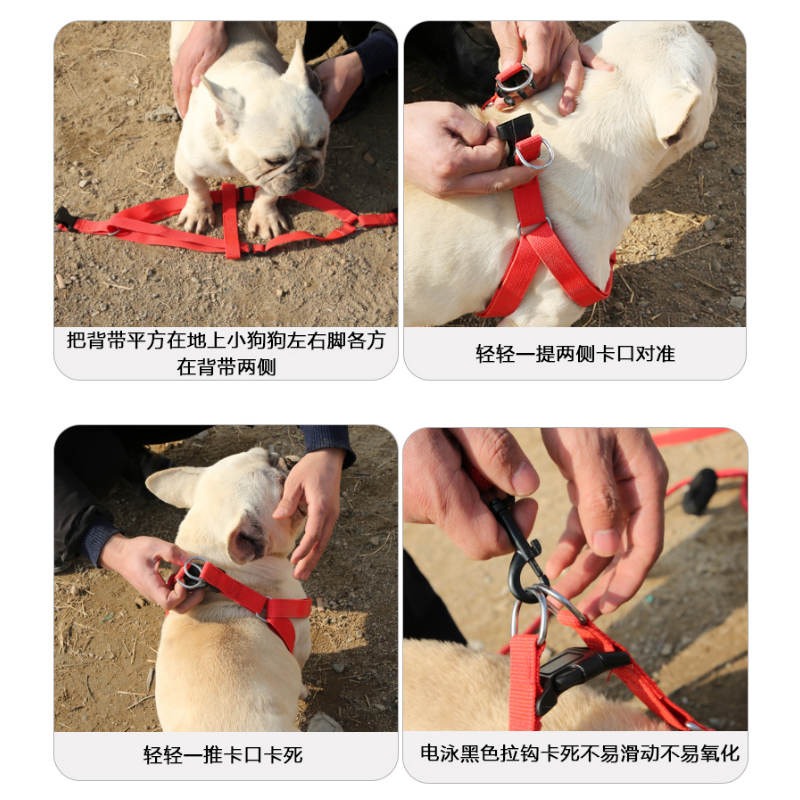 把背带平方在地上小狗狗左右脚各方在背带两侧

轻轻一提两侧卡口对准

轻轻一推卡口卡死

电泳黑色拉钩卡死不易滑动不易氧化