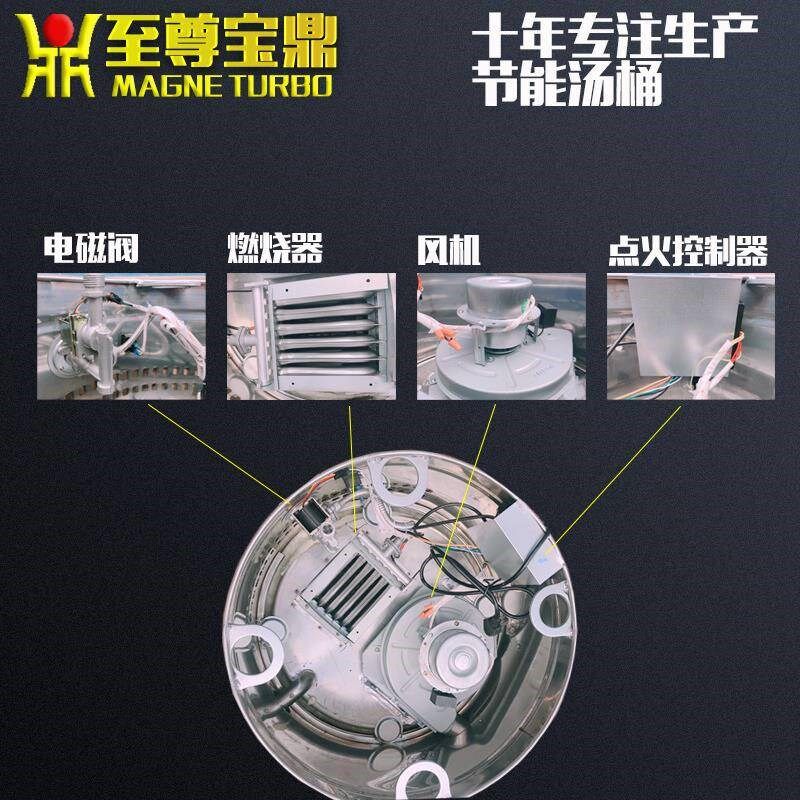 至尊宝鼎
MAGNE TURBO

十年专注生产
节能汤桶

电磁阀

燃烧器

风机

点火控制器