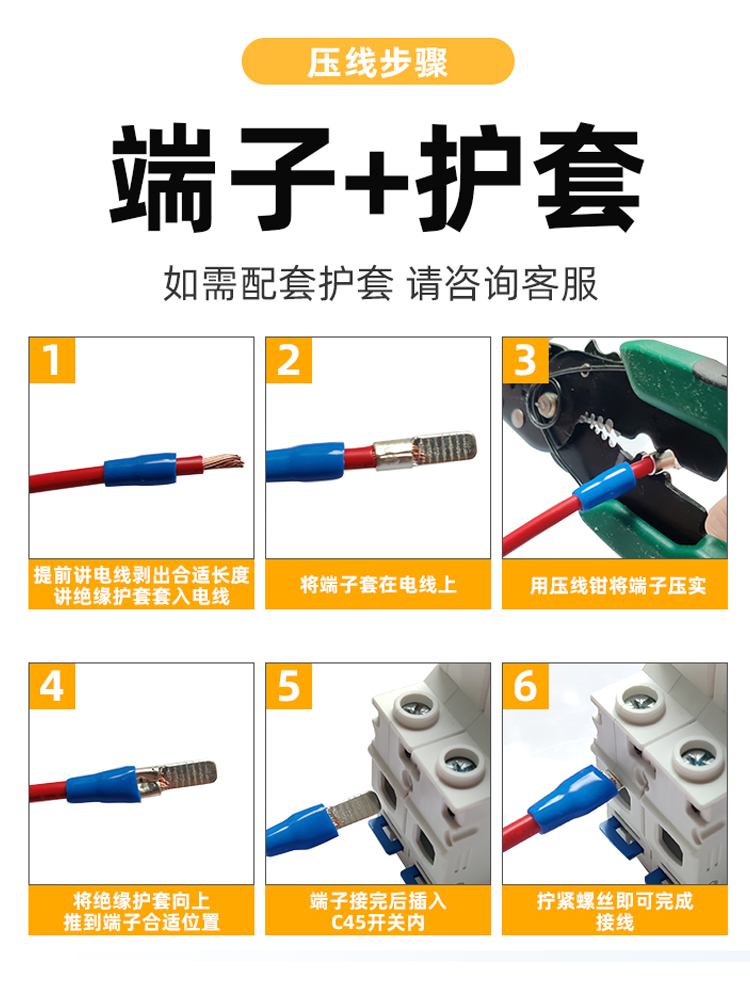 压线步骤

端子+护套

如需配套护套 请咨询客服

1
提前讲电线剥出合适长度
讲绝缘护套套入电线

2
将端子套在电线上

3
用压线钳将端子压实

4
将绝缘护套向上
推到端子合适位置

5
端子接完后插入
C45开关内

6
拧紧螺丝即可完成
接线