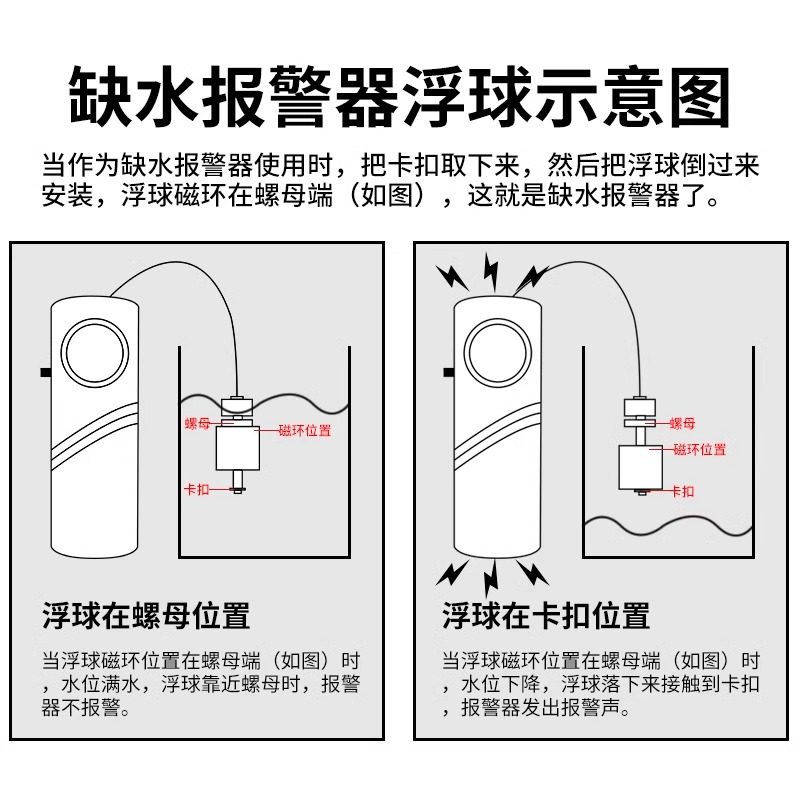 缺水报警器浮球示意图

当作为缺水报警器使用时，把卡扣取下来，然后把浮球倒过来安装，浮球磁环在螺母端（如图），这就是缺水报警器了。

螺母
磁环位置
卡扣

浮球在螺母位置

当浮球磁环位置在螺母端（如图）时，水位满水，浮球靠近螺母时，报警器不报警。

螺母
磁环位置
卡扣

浮球在卡扣位置

当浮球磁环位置在螺母端（如图）时，水位下降，浮球落下来接触到卡扣，报警器发出报警声。