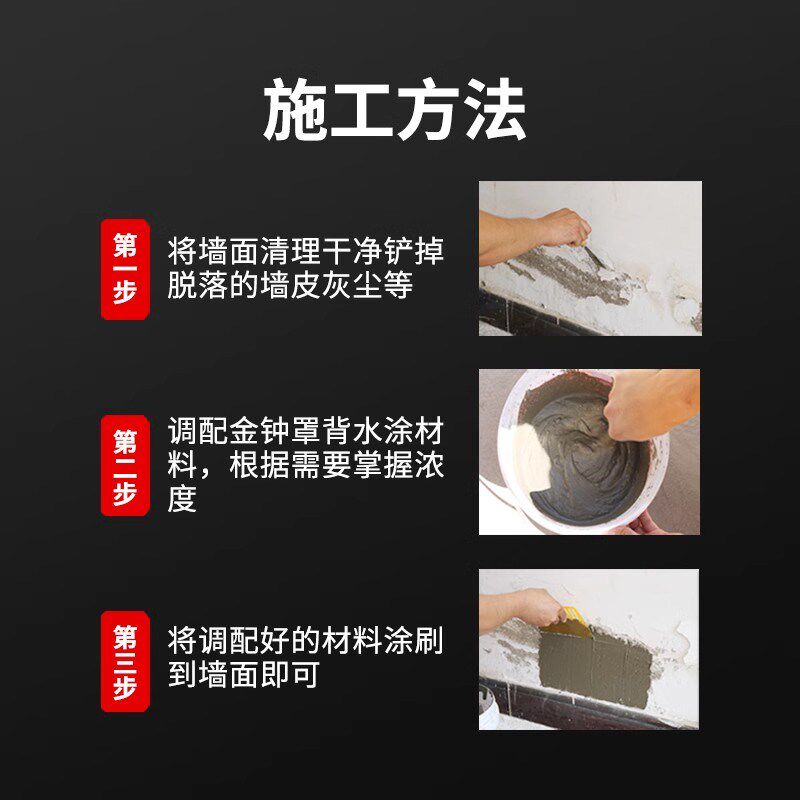 施工方法

第一步

将墙面清理干净铲掉脱落的墙皮灰尘等

第二步

调配金钟罩背水涂材料，根据需要掌握浓度

第三步

将调配好的材料涂刷到墙面即可