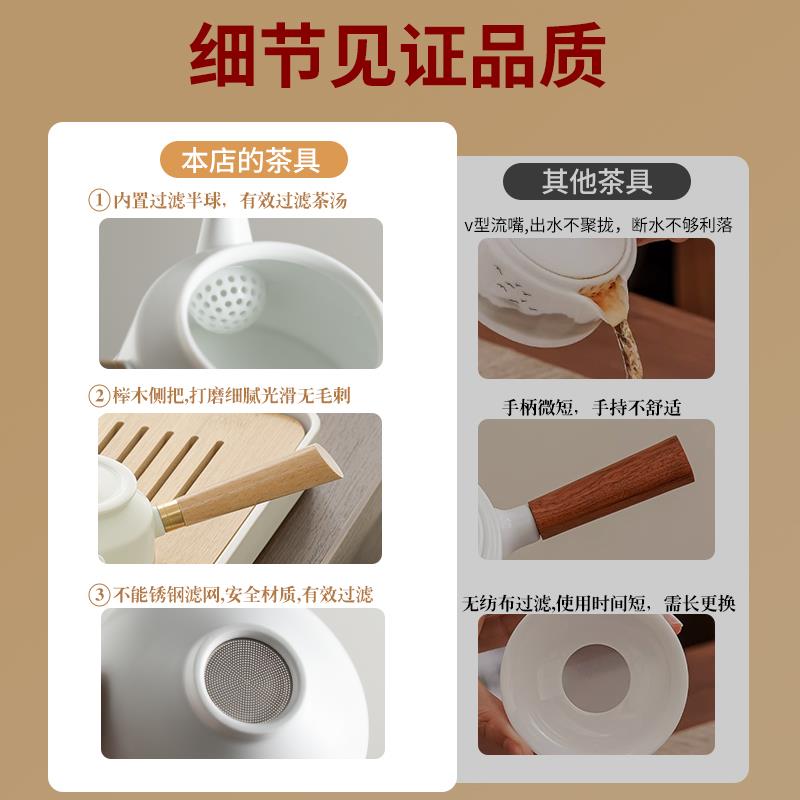 细节见证品质

本店的茶具

①内置过滤半球，有效过滤茶汤

②榉木侧把,打磨细腻光滑无毛刺

③不能锈钢滤网,安全材质,有效过滤

其他茶具

v型流嘴,出水不聚拢，断水不够利落

手柄微短，手持不舒适

无纺布过滤,使用时间短，需长更换