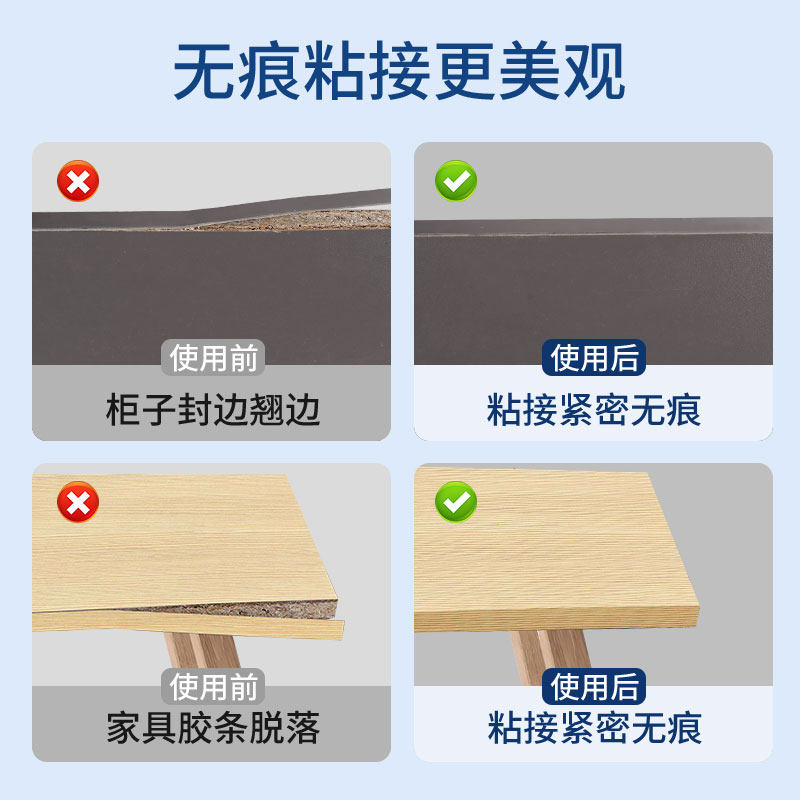 无痕粘接更美观

使用前
柜子封边翘边

使用后
粘接紧密无痕

使用前
家具胶条脱落

使用后
粘接紧密无痕